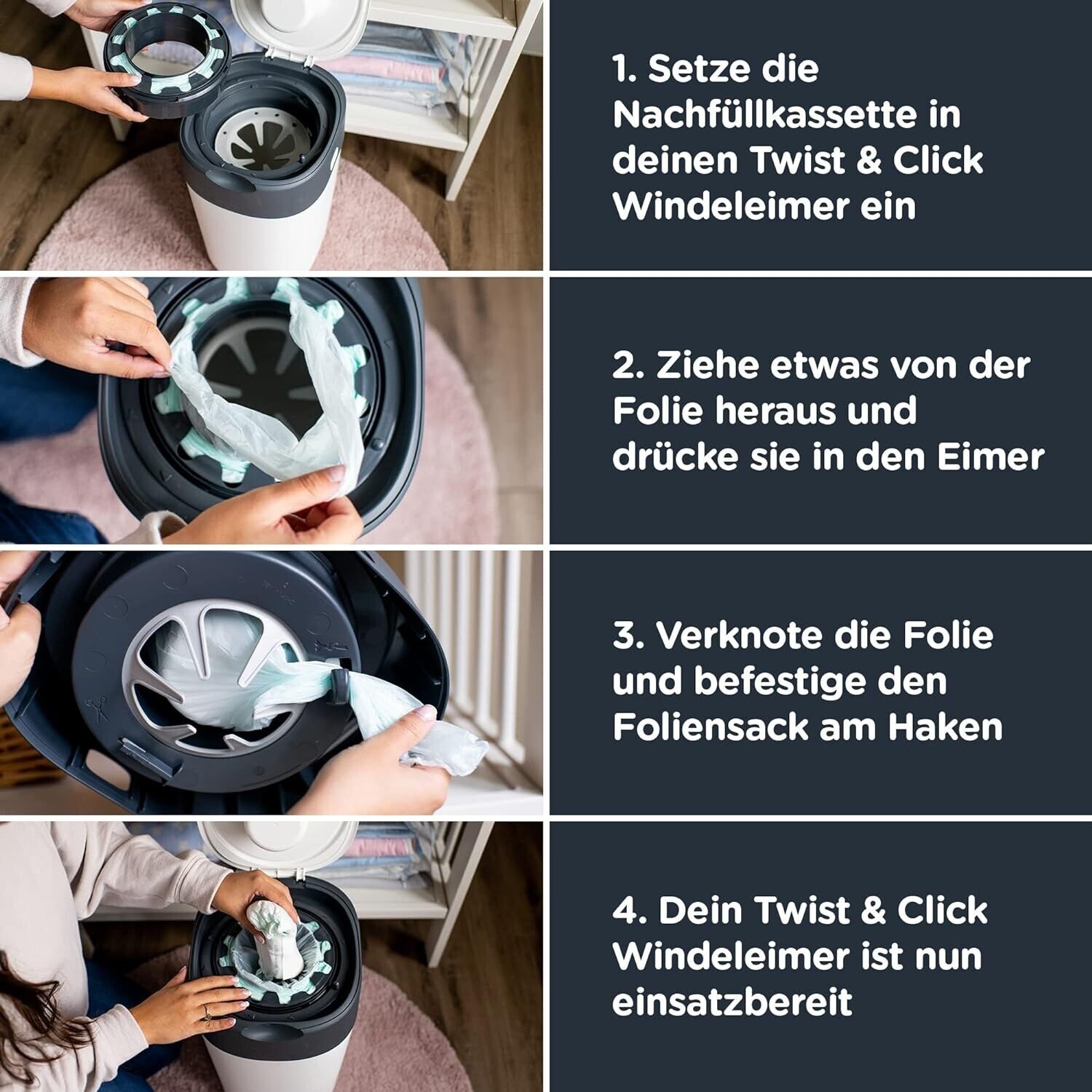 1. Setze die Nachfüllkassette in deinen Twist & Click Windeleimer ein

2. Ziehe etwas von der Folie heraus und drücke sie in den Eimer

3. Verknote die Folie und befestige den Foliensack am Haken

4. Dein Twist & Click Windeleimer ist nun einsatzbereit