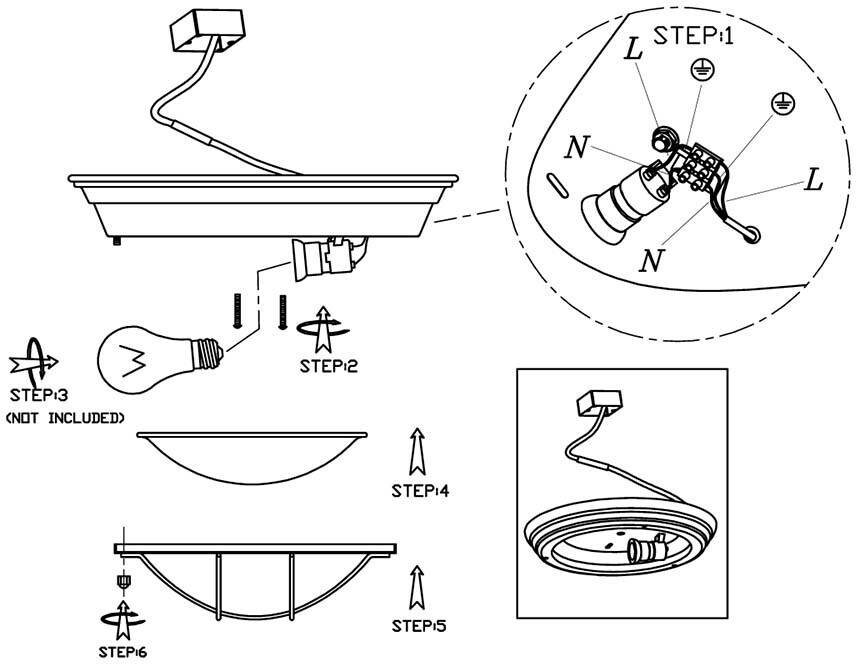 STEP:1
L
N
L
N
STEP:2
STEP:3
(NOT INCLUDED)
STEP:4
STEP:5
STEP:6