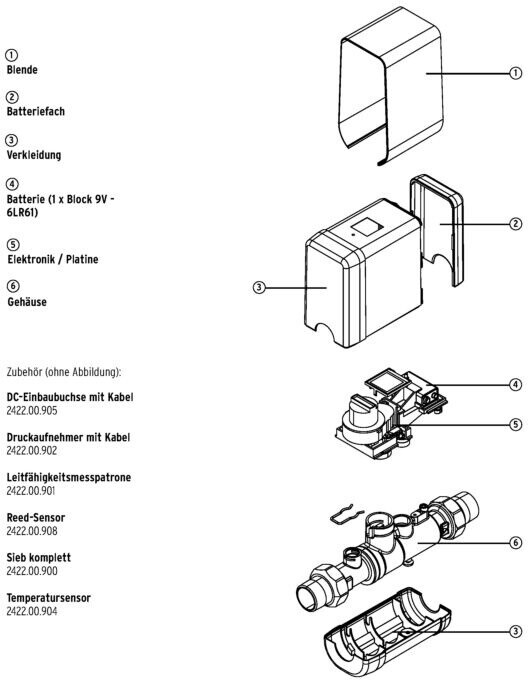 ①
Blende

②
Batteriefach

③
Verkleidung

④
Batterie (1 x Block 9V - 6LR61)

⑤
Elektronik / Platine

⑥
Gehäuse

Zubehör (ohne Abbildung):

DC-Einbaubuchse mit Kabel
2422.00.905

Druckaufnehmer mit Kabel
2422.00.902

Leitfähigkeitsmesspatrone
2422.00.901

Reed-Sensor
2422.00.908

Sieb komplett
2422.00.900

Temperatursensor
2422.00.904

①

②

③

④

⑤

⑥

③