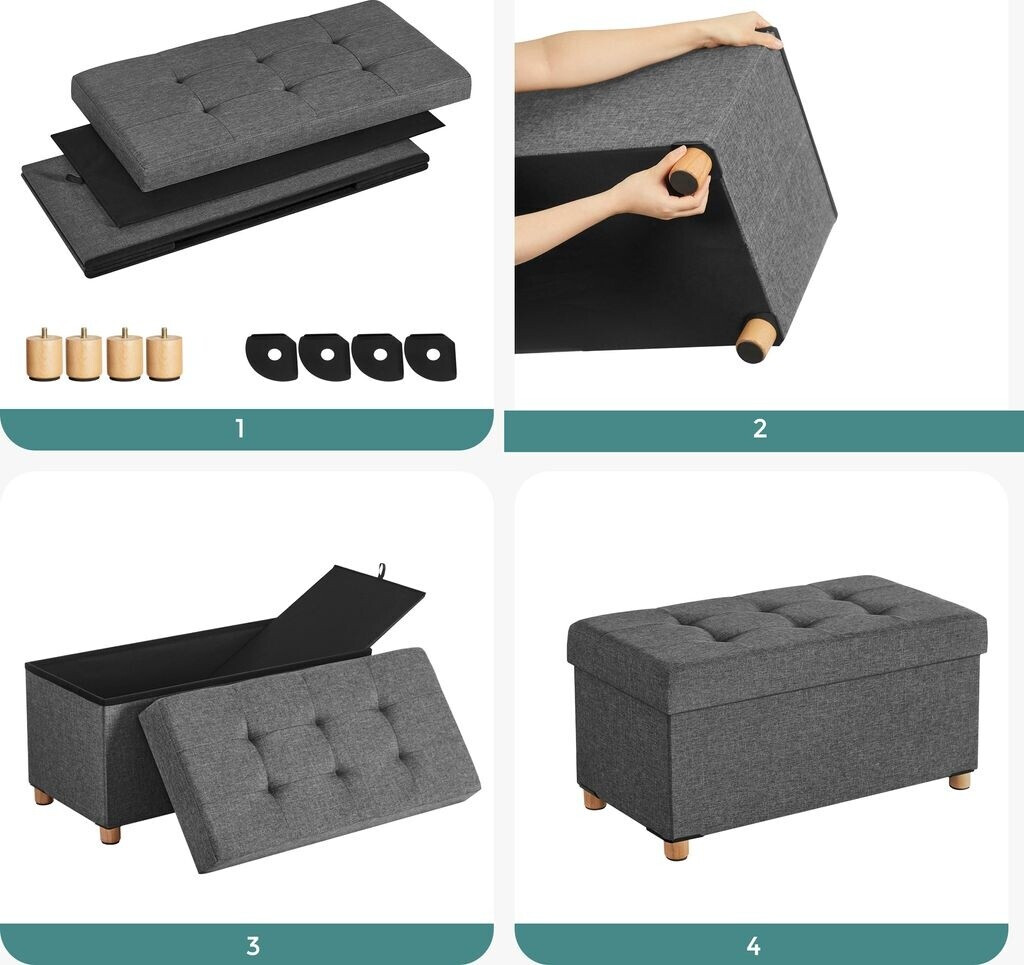 1

2

3

4