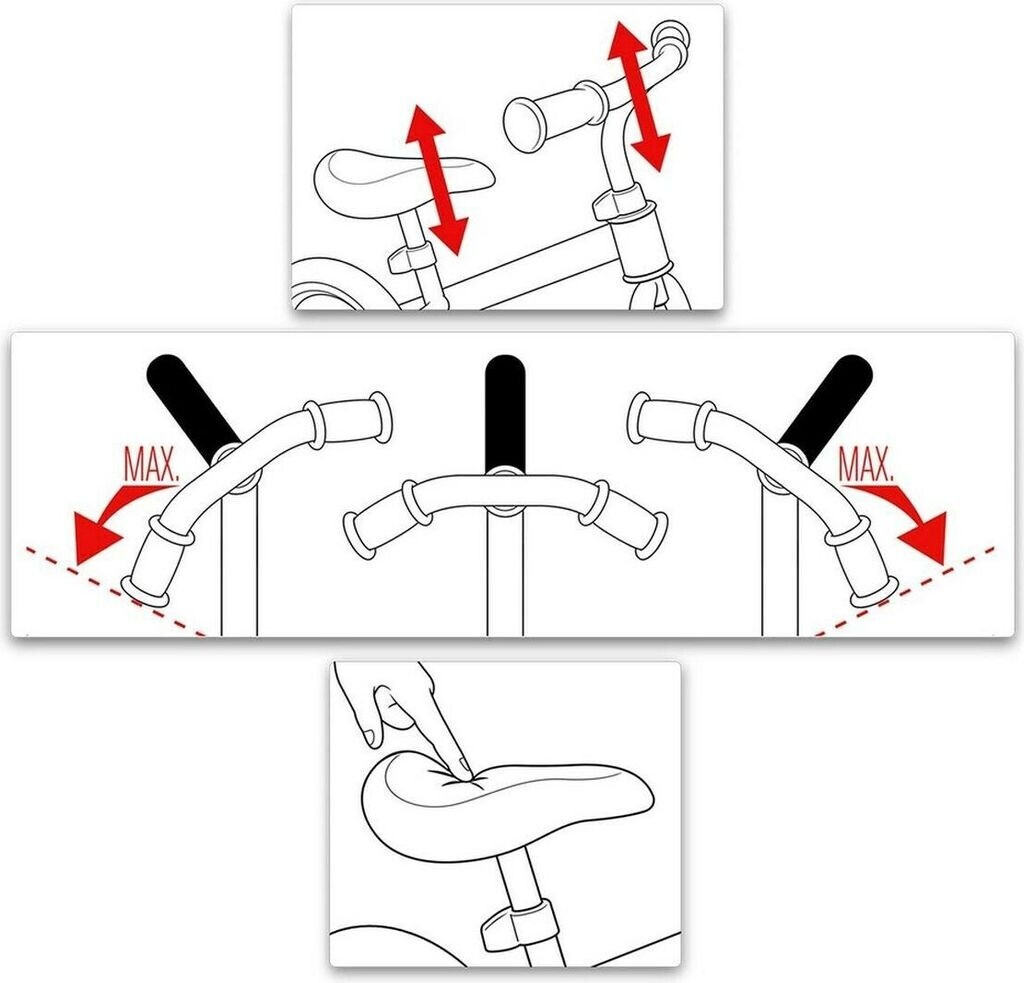 MAX.

MAX.