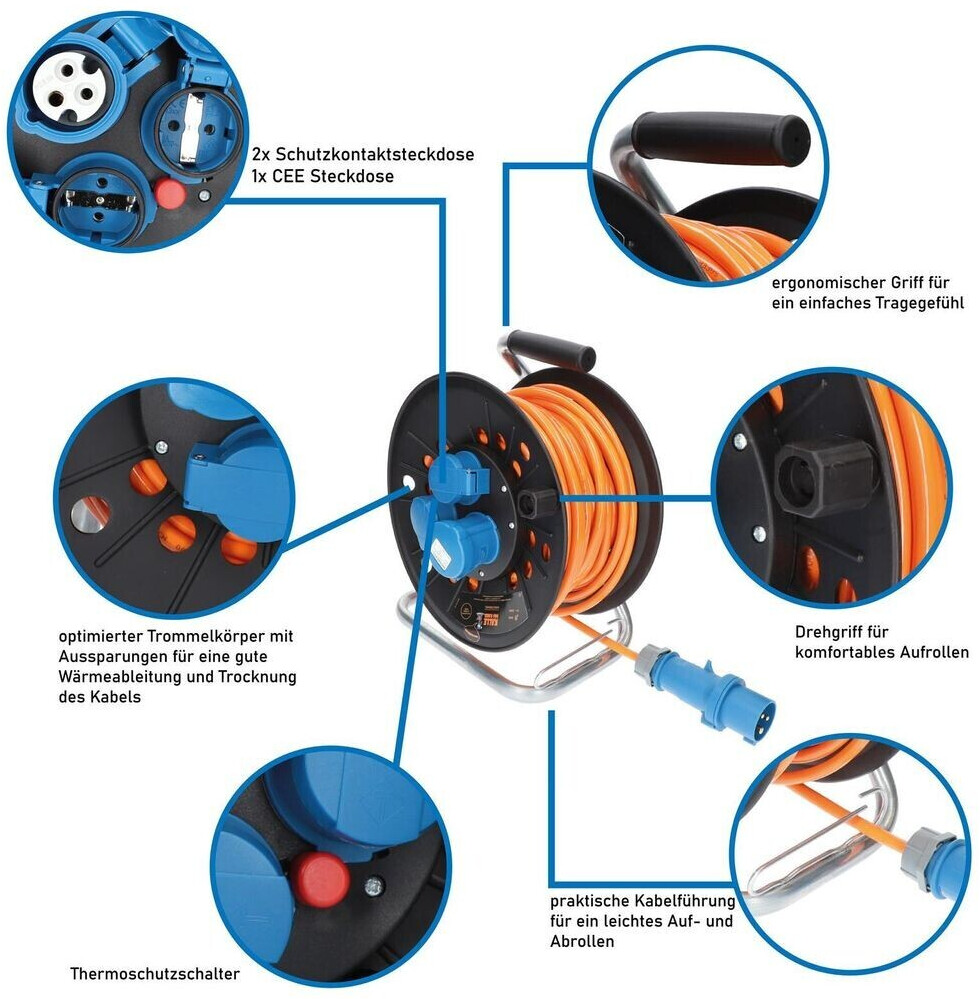 2x Schutzkontaktsteckdose
1x CEE Steckdose

ergonomischer Griff für ein einfaches Tragegefühl

optimierter Trommelkörper mit Aussparungen für eine gute Wärmeableitung und Trocknung des Kabels

Drehgriff für komfortables Aufrollen

praktische Kabelführung für ein leichtes Auf- und Abrollen

Thermoschutzschalter