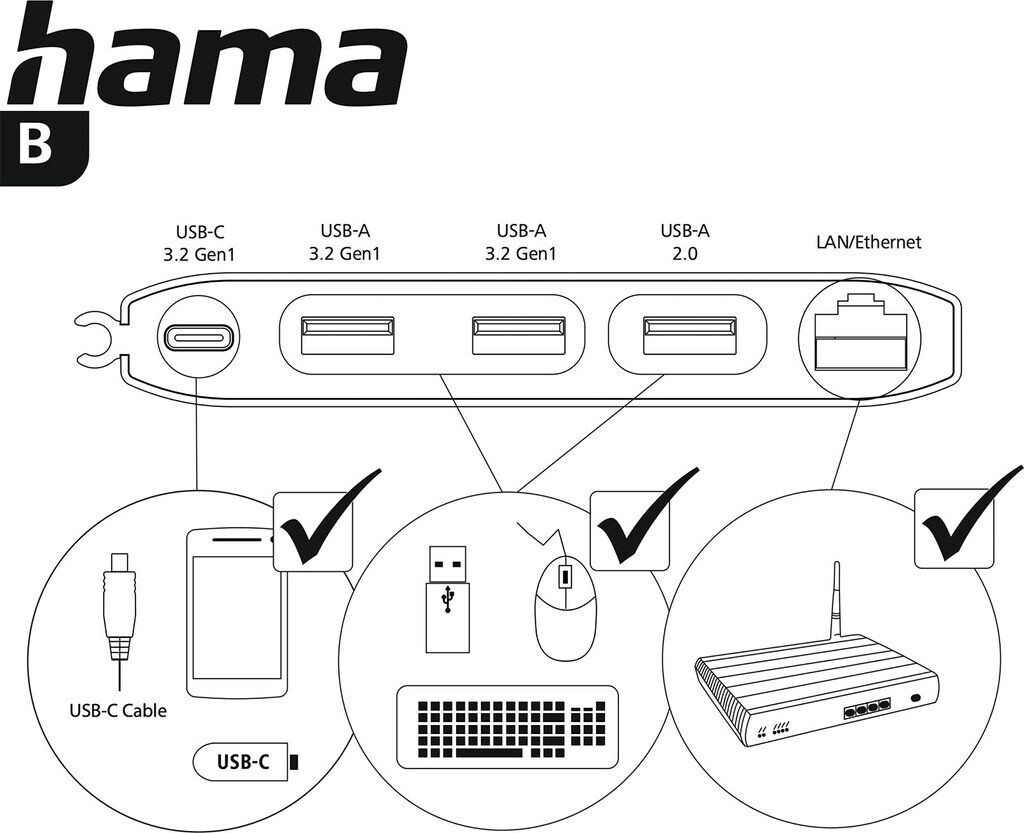 hama

B

USB-C
3.2 Gen1

USB-A
3.2 Gen1

USB-A
3.2 Gen1

USB-A
2.0

LAN/Ethernet

USB-C Cable

USB-C