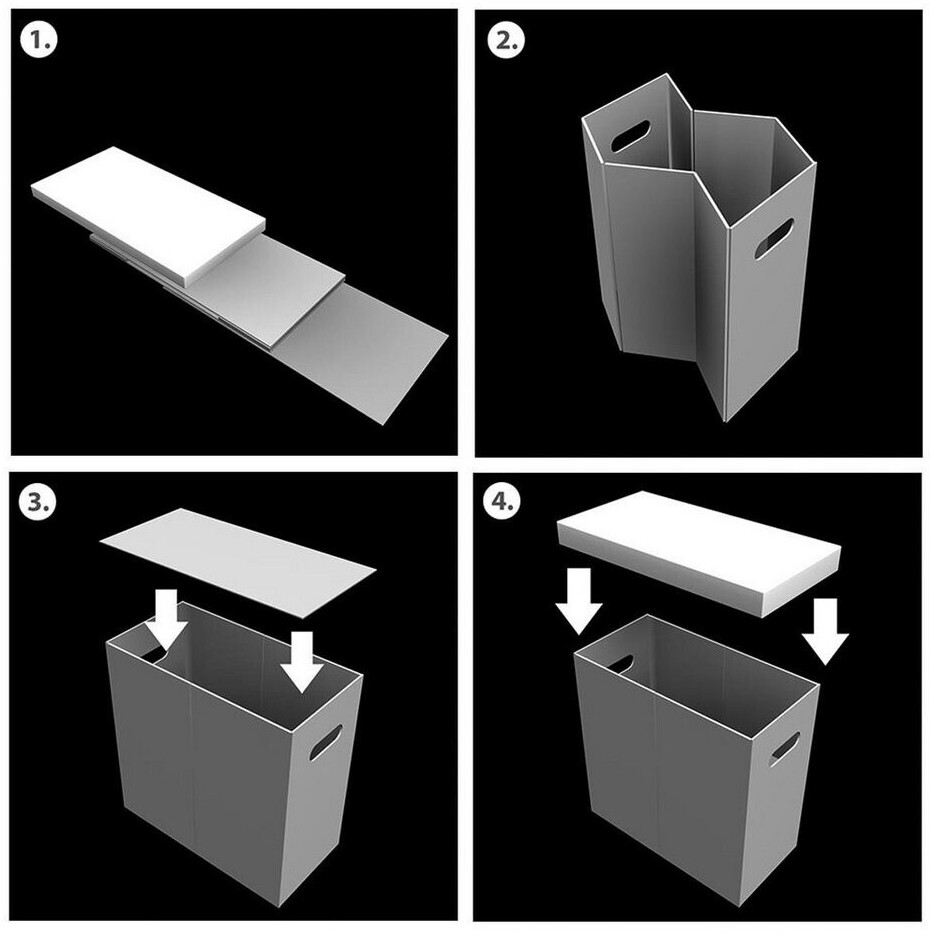 1.

2.

3.

4.