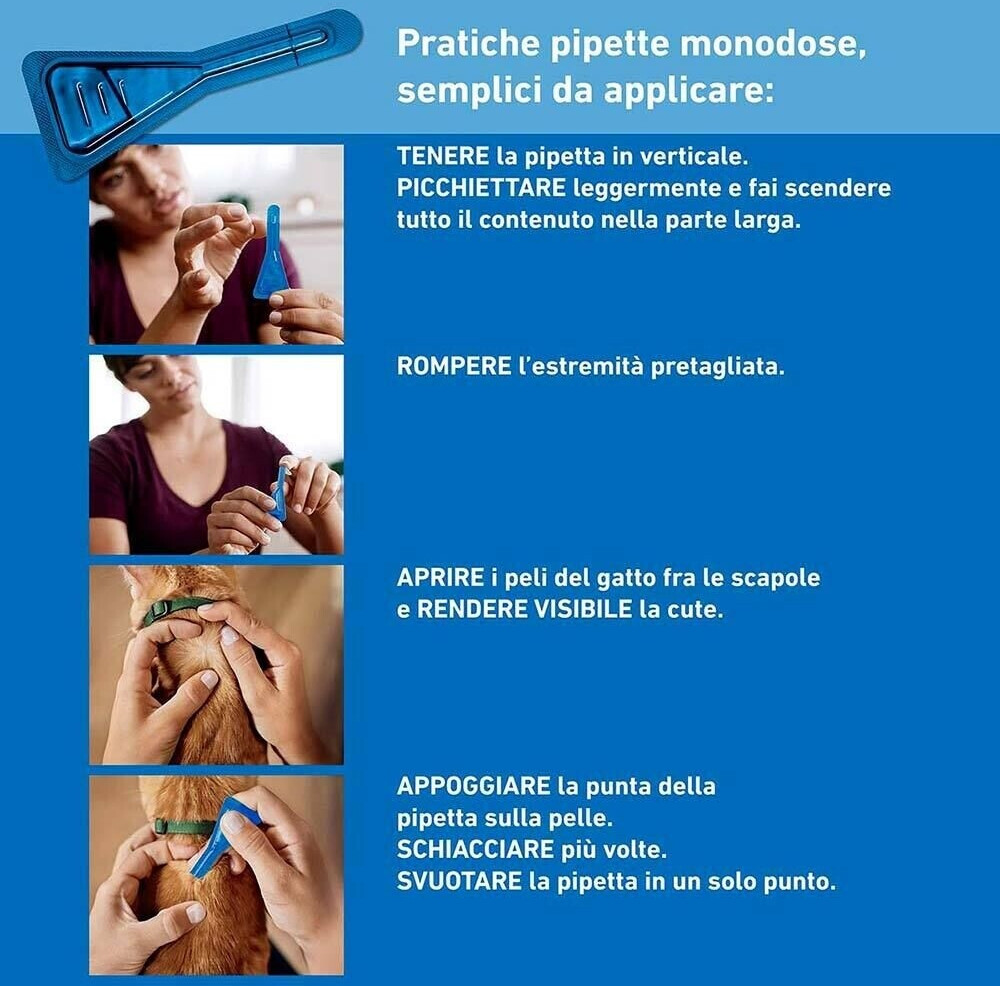 Pratiche pipette monodose, semplici da applicare:

TENERE la pipetta in verticale.
PICCHIETTARE leggermente e fai scendere tutto il contenuto nella parte larga.

ROMPERE l'estremità pretagliata.

APRIRE i peli del gatto fra le scapole e RENDERE VISIBILE la cute.

APPOGGIARE la punta della pipetta sulla pelle.
SCHIACCIARE più volte.
SVUOTARE la pipetta in un solo punto.