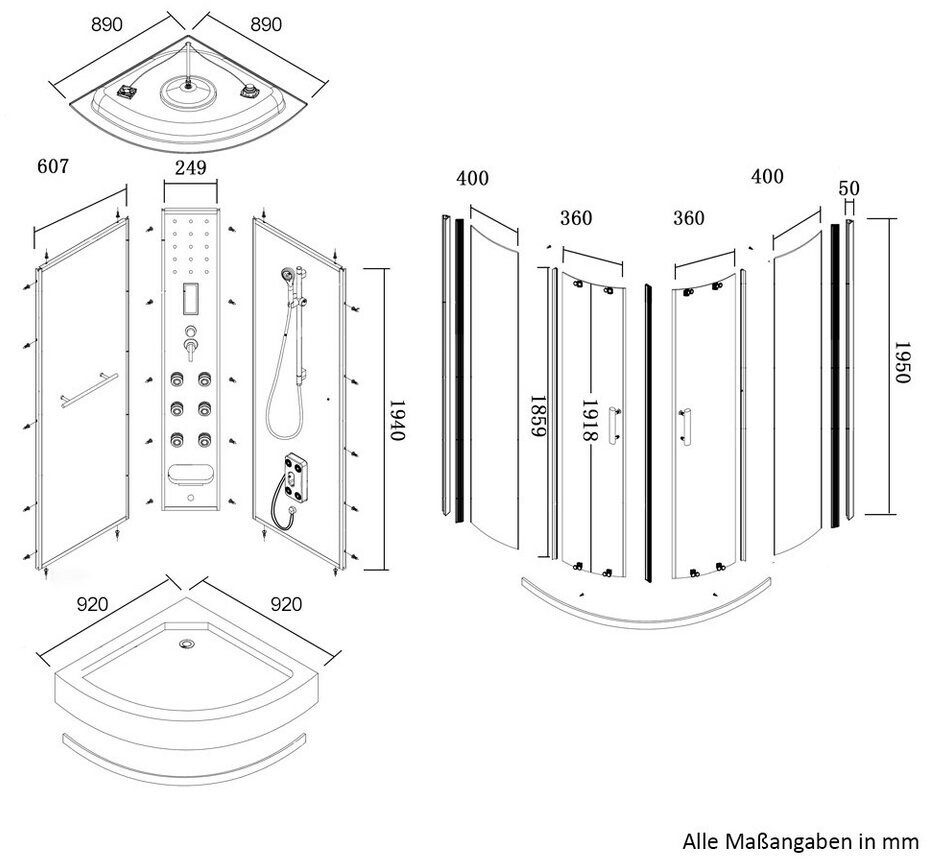 890
890
607
249
1940
920
920
400
360
360
400
50
1859
1918
1950
Alle Maßangaben in mm