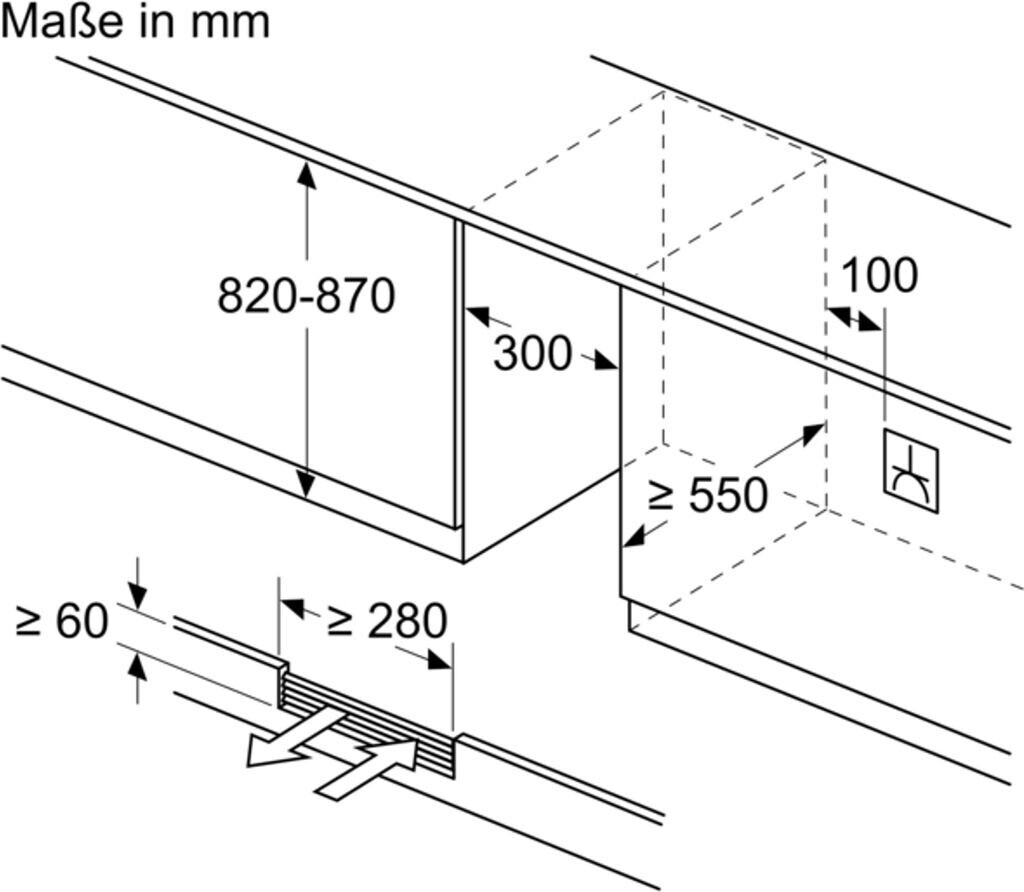 Maße in mm

820-870

300

100

≥ 550

≥ 60

≥ 280