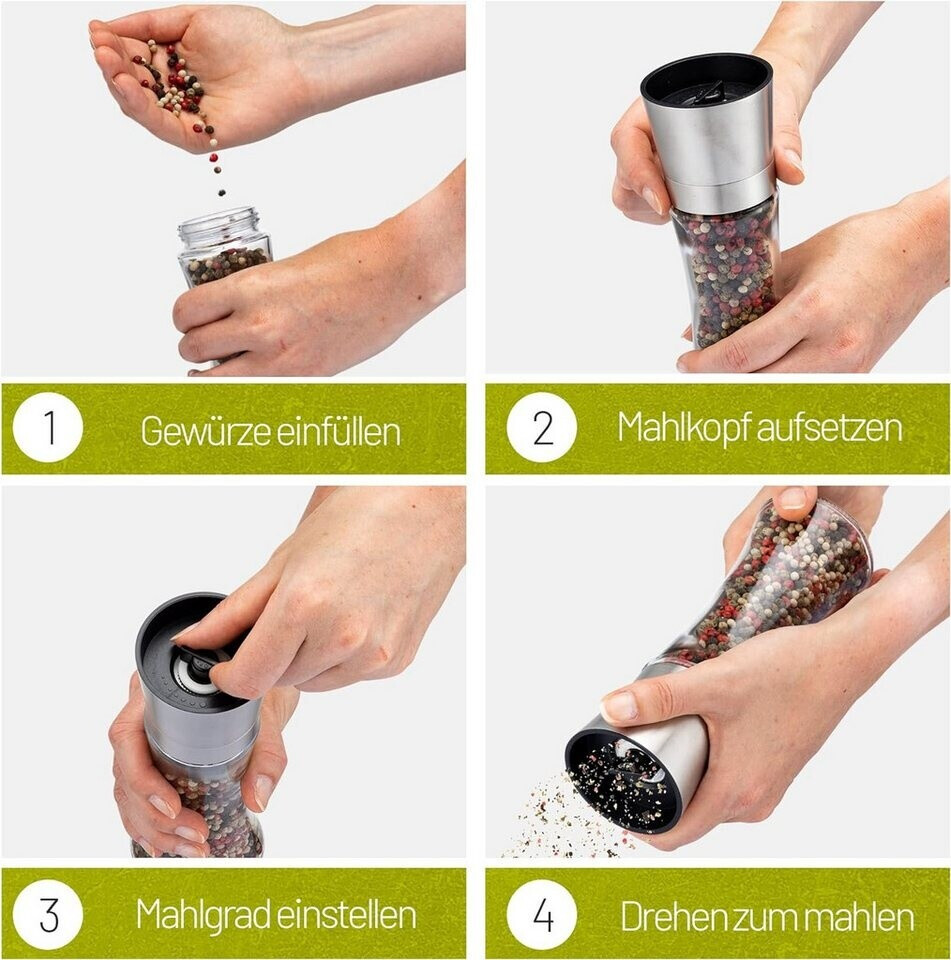 1 Gewürze einfüllen

2 Mahlkopf aufsetzen

3 Mahlgrad einstellen

4 Drehen zum mahlen