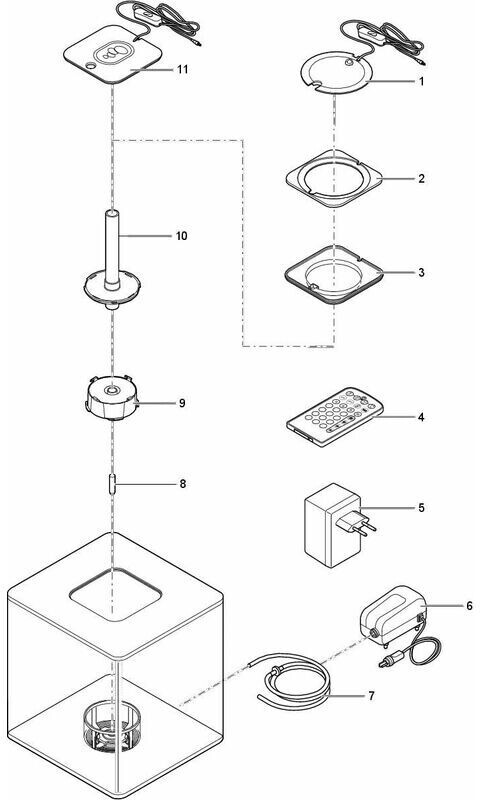 11
1
2
10
3
9
4
8
5
6
7