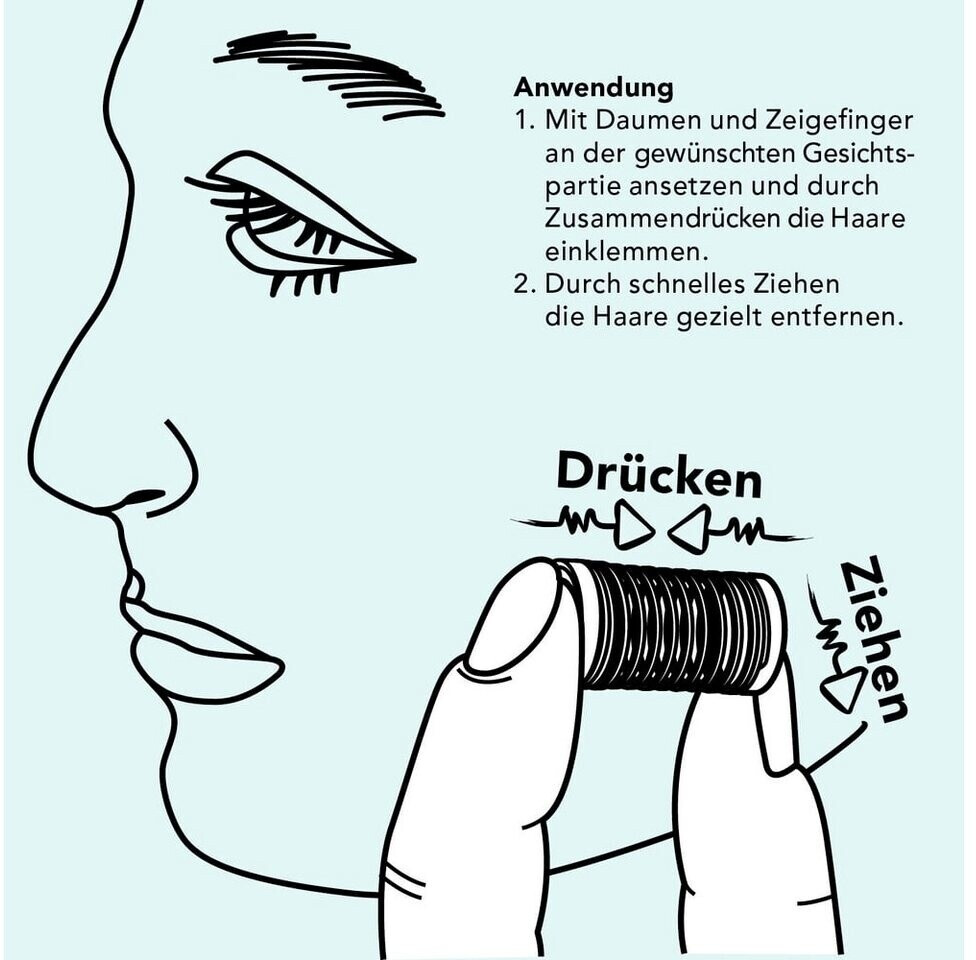 Anwendung
1. Mit Daumen und Zeigefinger an der gewünschten Gesichtspartie ansetzen und durch Zusammendrücken die Haare einklemmen.
2. Durch schnelles Ziehen die Haare gezielt entfernen.

Drücken

Ziehen