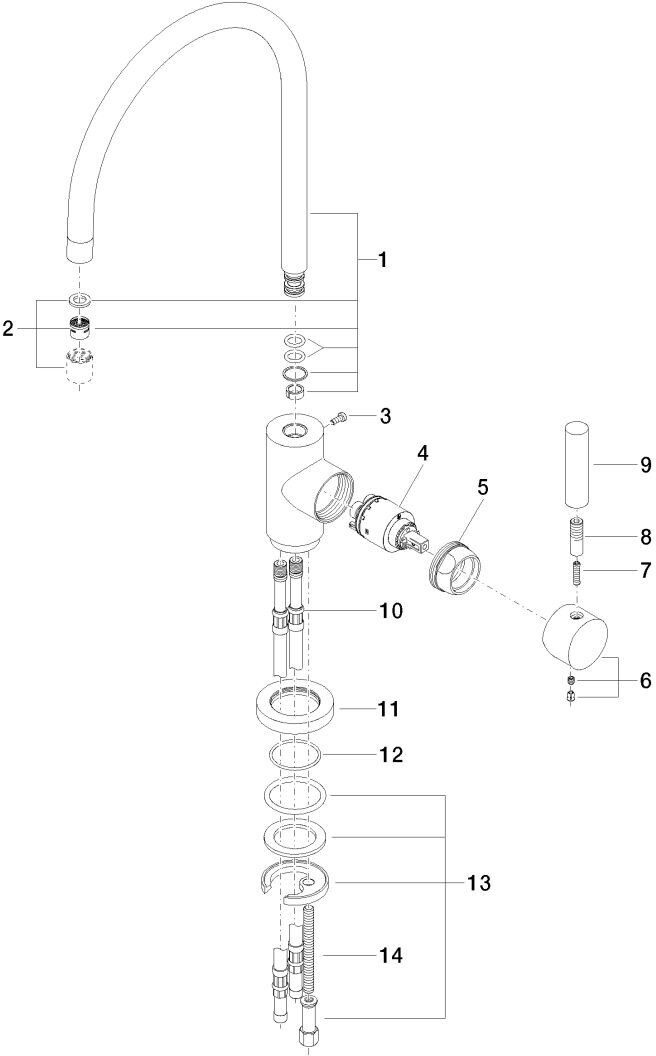 1
2
3
4
5
9
8
7
10
6
11
12
13
14