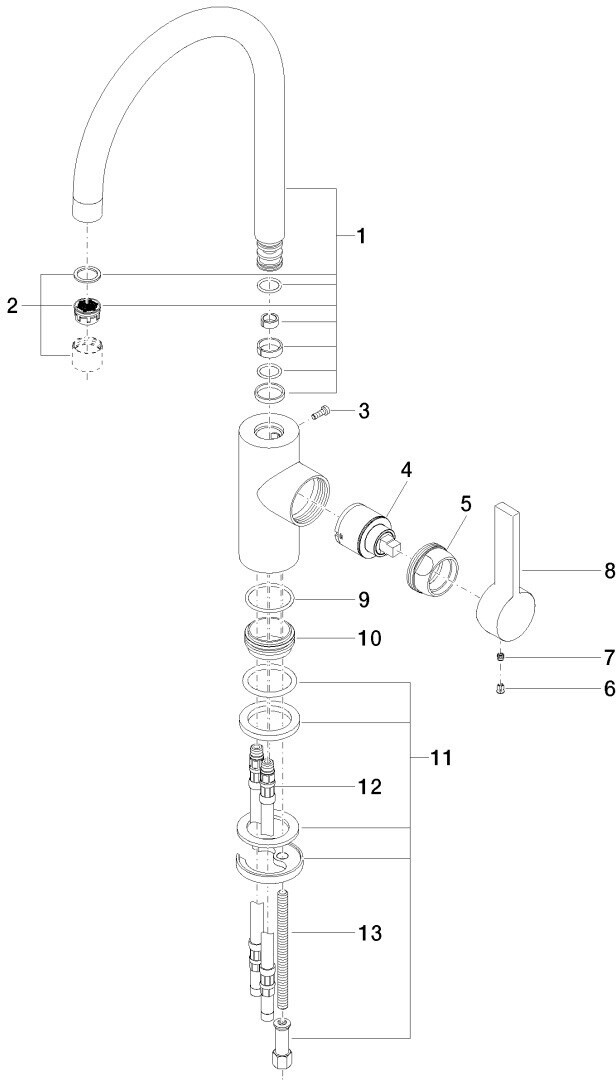 1
2
3
4
5
8
9
10
7
6
11
12
13