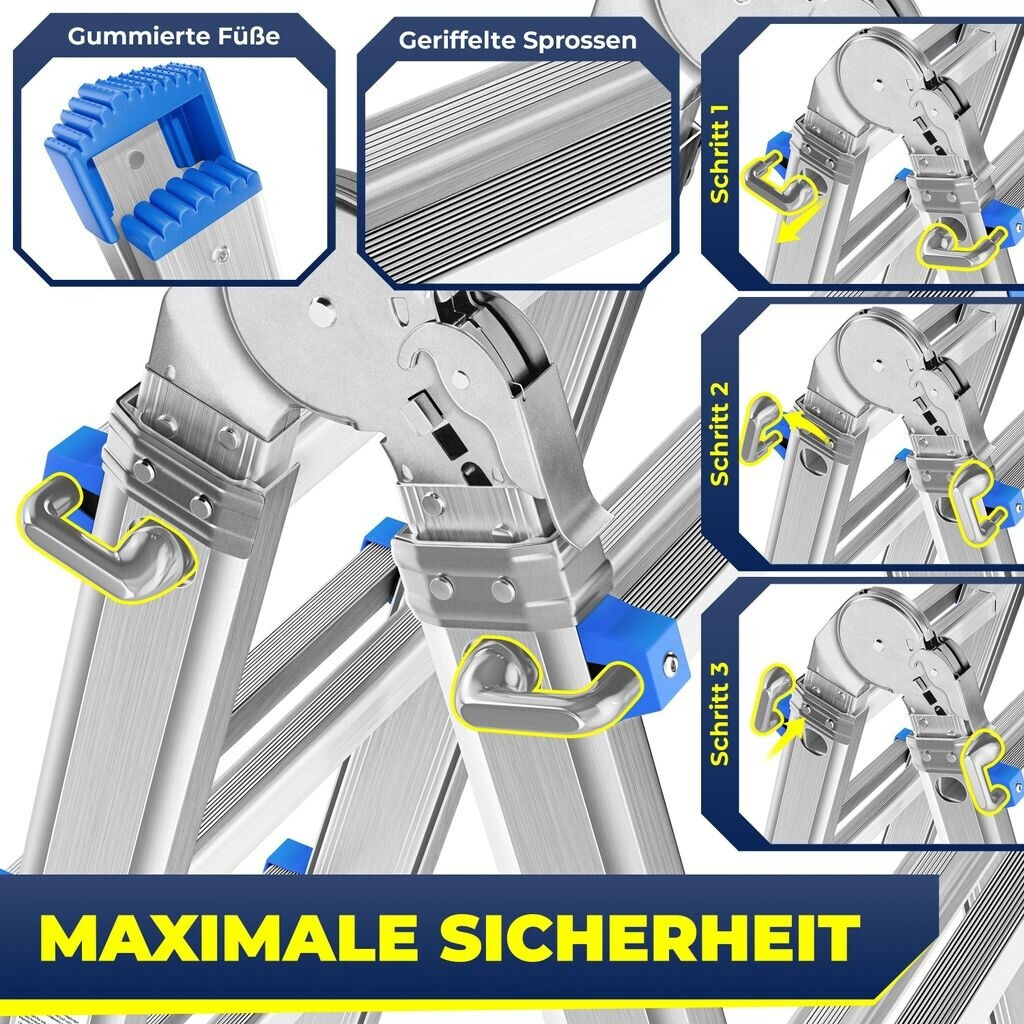 Gummierte Füße

Geriffelte Sprossen

Schritt 1

Schritt 2

Schritt 3

MAXIMALE SICHERHEIT