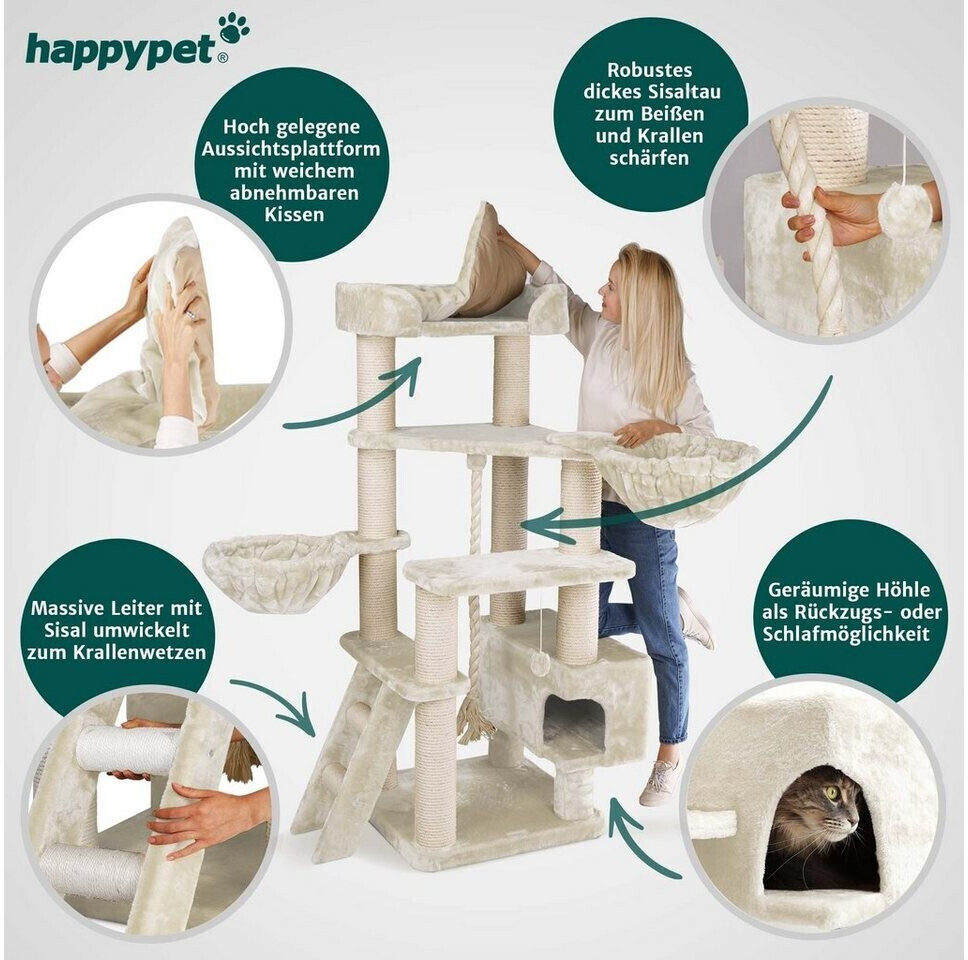 happypet®

Hoch gelegene Aussichtsplattform mit weichem abnehmbaren Kissen

Robustes dickes Sisaltau zum Beißen und Krallen schärfen

Massive Leiter mit Sisal umwickelt zum Krallenwetzen

Geräumige Höhle als Rückzugs- oder Schlafmöglichkeit