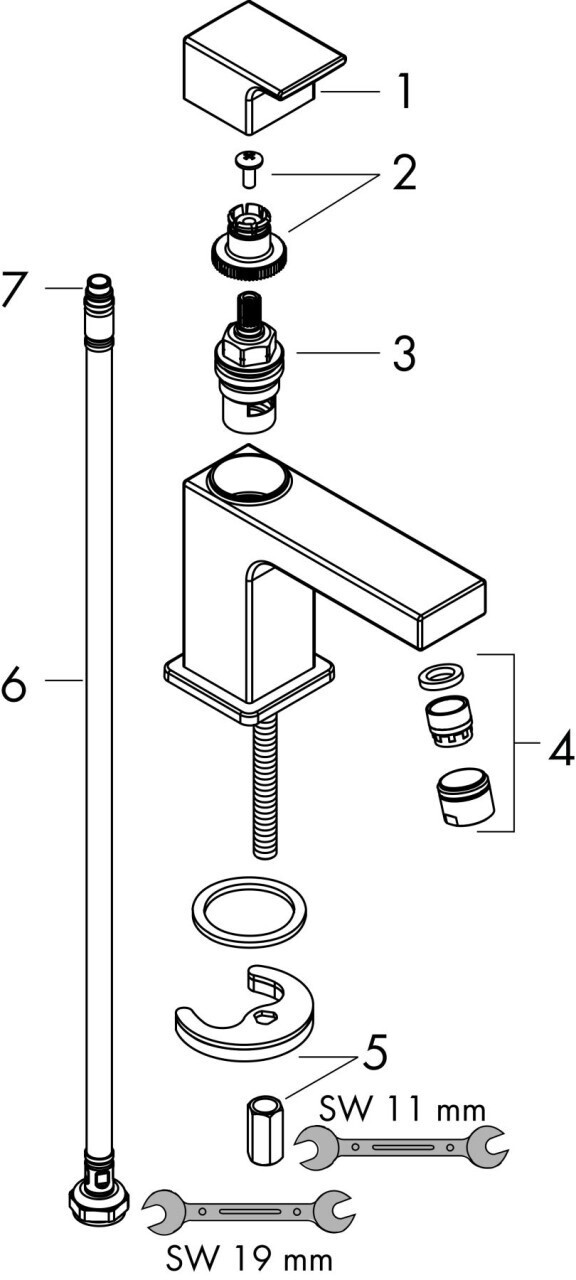 1
2
7
3
6
4
5
SW 11 mm
SW 19 mm