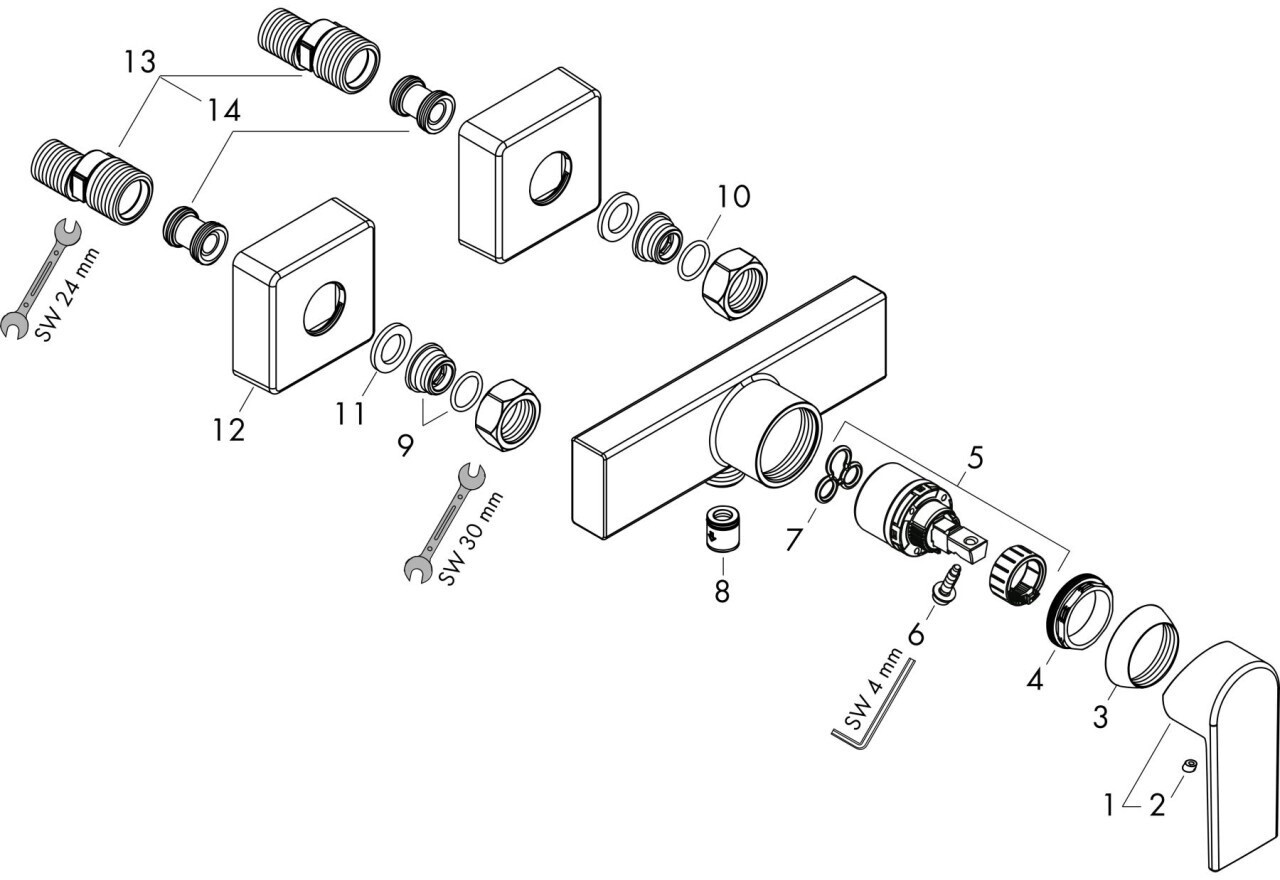 13
14
SW 24 mm
10
12
11
9
SW 30 mm
5
7
8
6
SW 4 mm
4
3
1
2