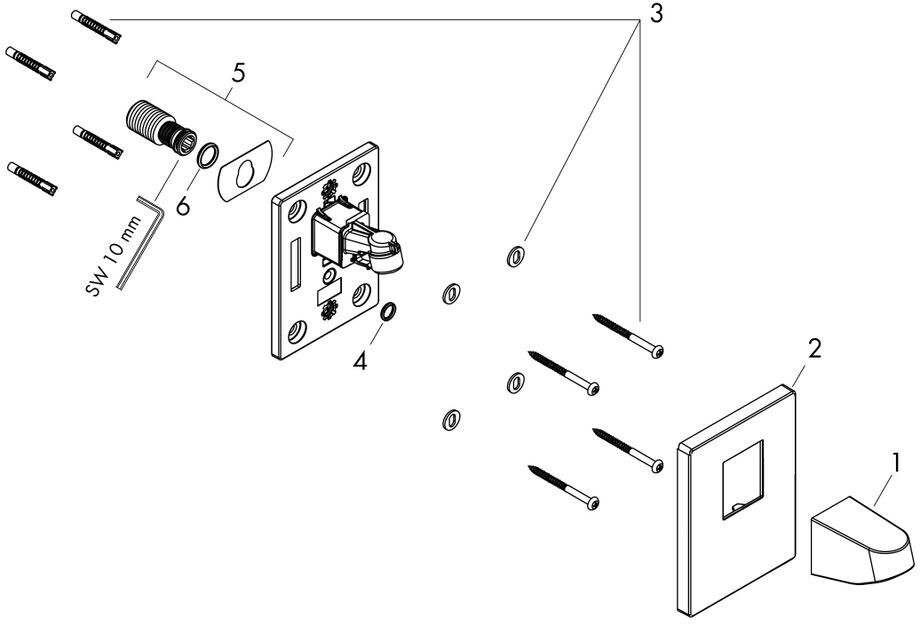 3
5
6
SW 10 mm
4
2
1