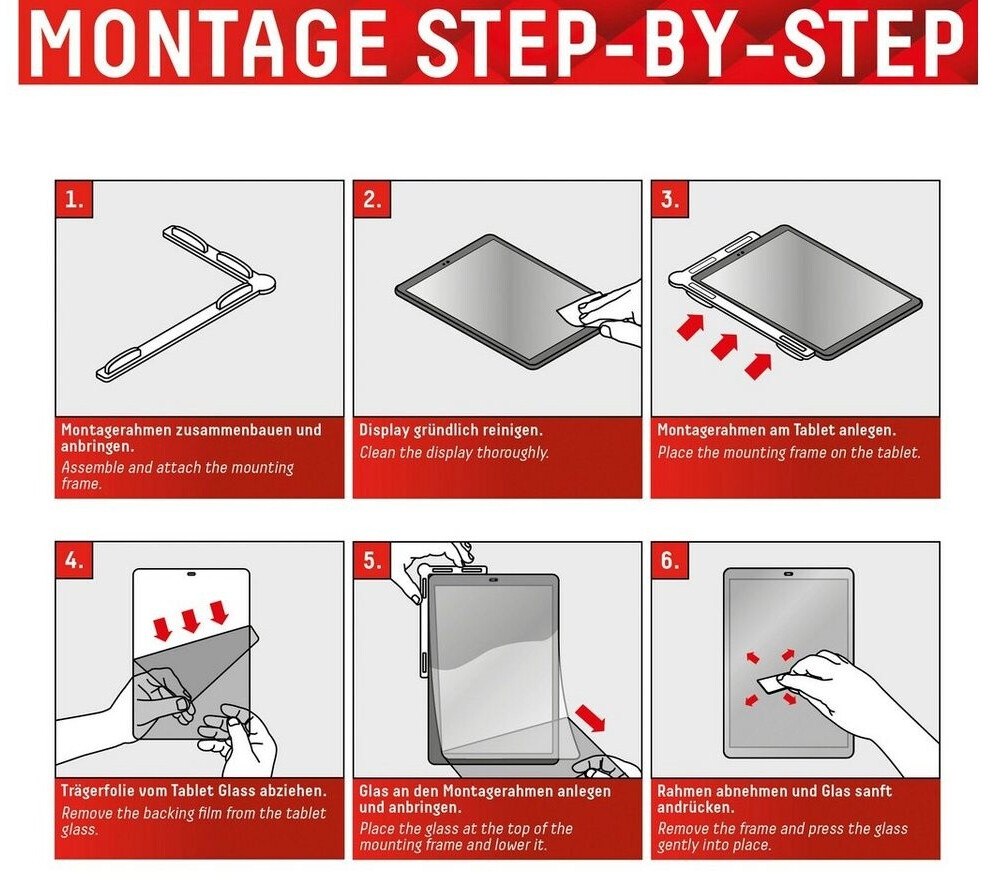 MONTAGE STEP-BY-STEP

1.

Montagerahmen zusammenbauen und anbringen.
Assemble and attach the mounting frame.

2.

Display gründlich reinigen.
Clean the display thoroughly.

3.

Montagerahmen am Tablet anlegen.
Place the mounting frame on the tablet.

4.

Trägerfolie vom Tablet Glass abziehen.
Remove the backing film from the tablet glass.

5.

Glas an den Montagerahmen anlegen und anbringen.
Place the glass at the top of the mounting frame and lower it.

6.

Rahmen abnehmen und Glas sanft andrücken.
Remove the frame and press the glass gently into place.