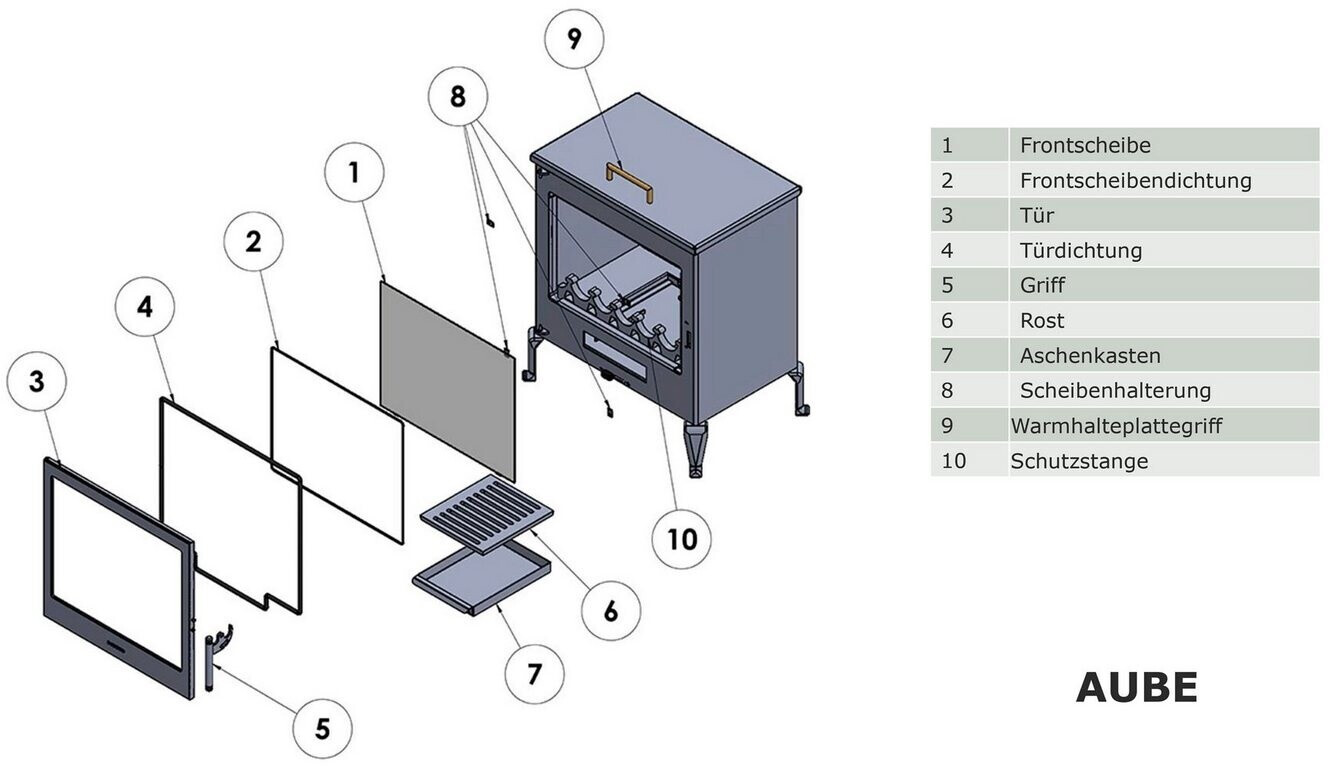 9

8

1

2

4

3

10

6

7

5

| 1 | Frontscheibe |
|---|---|
| 2 | Frontscheibendichtung |
| 3 | Tür |
| 4 | Türdichtung |
| 5 | Griff |
| 6 | Rost |
| 7 | Aschenkasten |
| 8 | Scheibenhalterung |
| 9 | Warmhalteplattegriff |
| 10 | Schutzstange |

AUBE