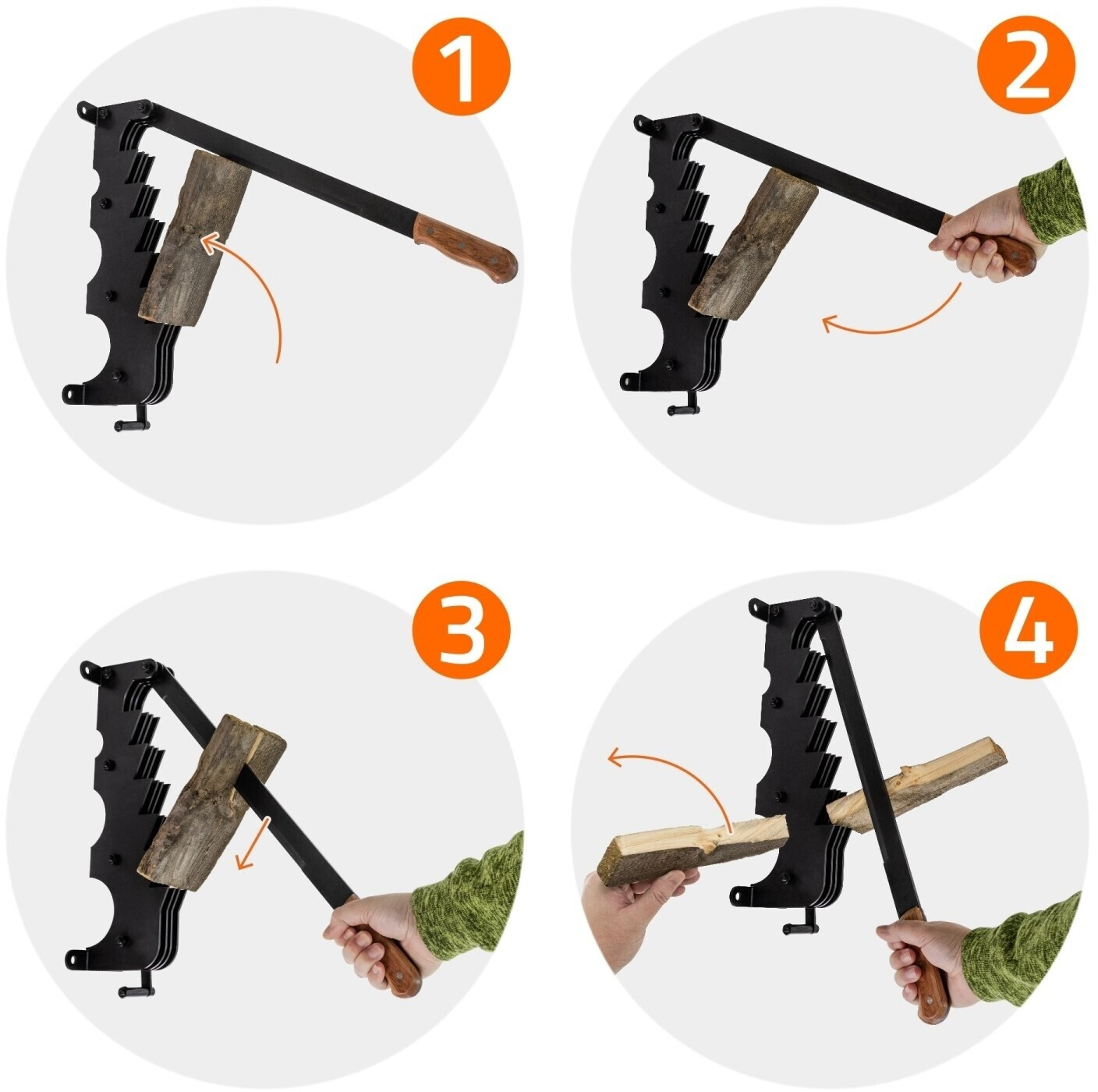 1

2

3

4