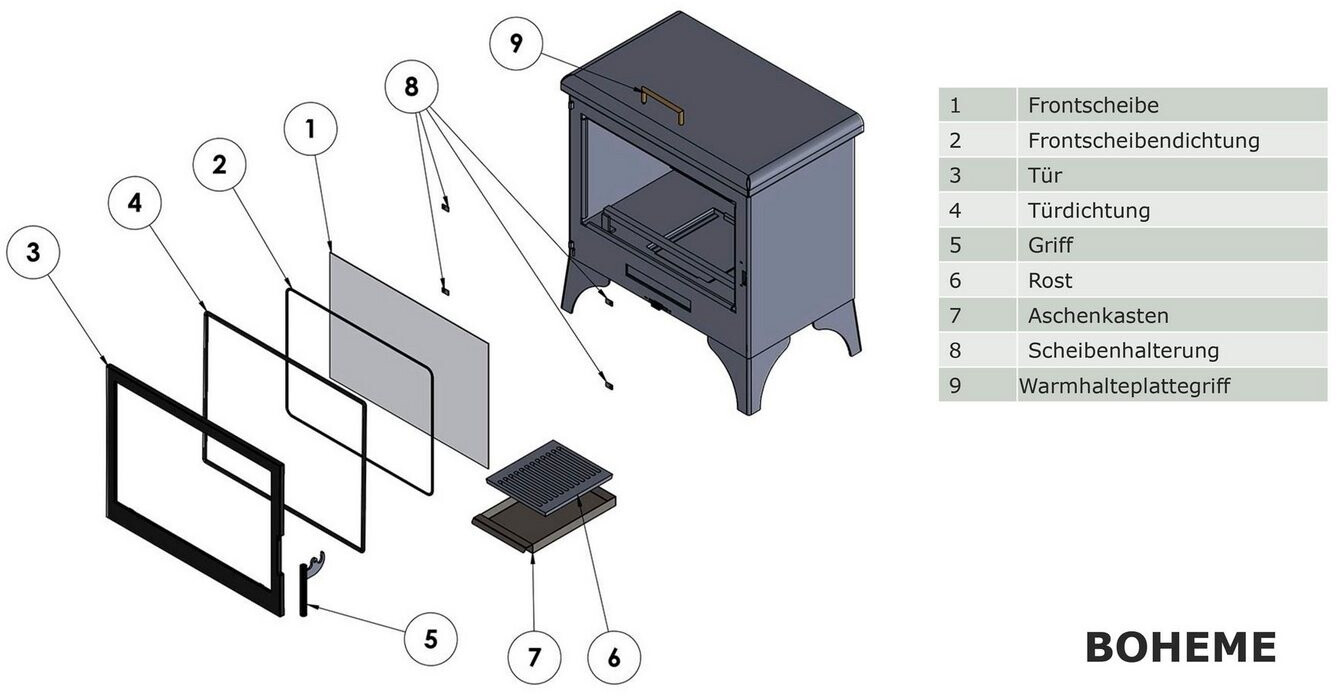 9

8

1

2

4

3

5

7

6

| 1 | Frontscheibe |
|---|---|
| 2 | Frontscheibendichtung |
| 3 | Tür |
| 4 | Türdichtung |
| 5 | Griff |
| 6 | Rost |
| 7 | Aschenkasten |
| 8 | Scheibenhalterung |
| 9 | Warmhalteplattegriff |

BOHEME