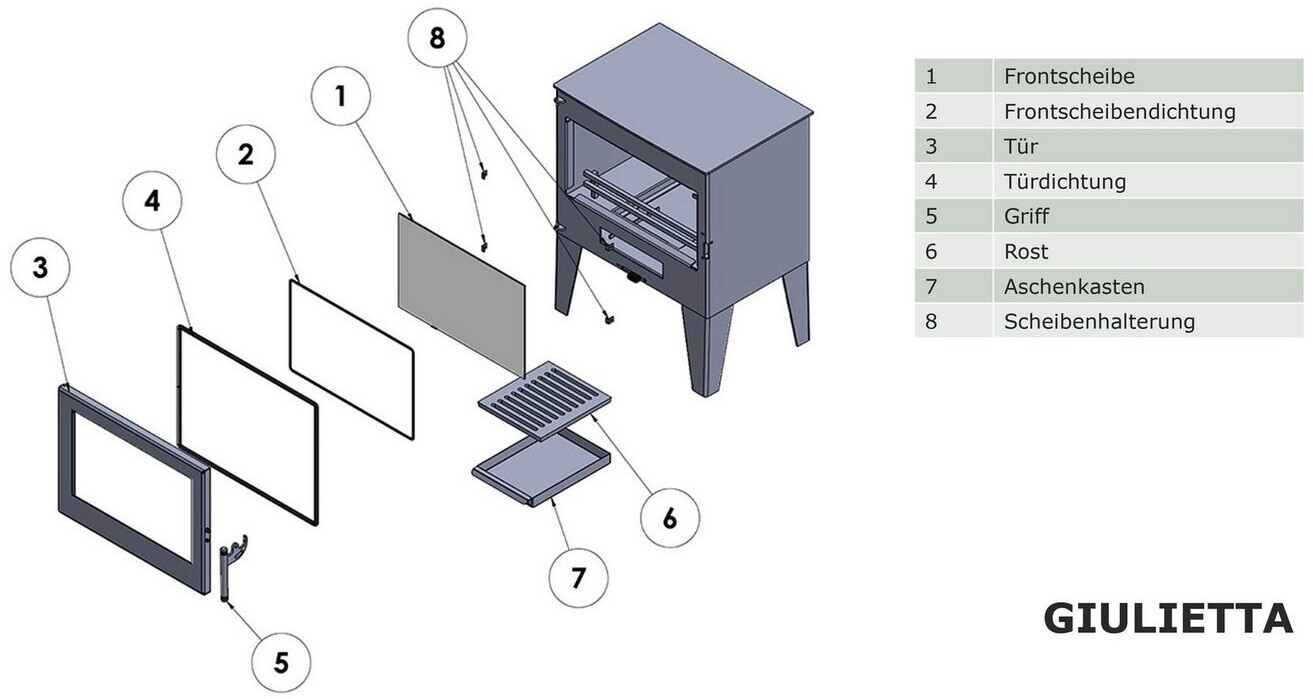 8
1
2
4
3
6
7
5

| 1 | Frontscheibe |
|---|---|
| 2 | Frontscheibendichtung |
| 3 | Tür |
| 4 | Türdichtung |
| 5 | Griff |
| 6 | Rost |
| 7 | Aschenkasten |
| 8 | Scheibenhalterung |

GIULIETTA