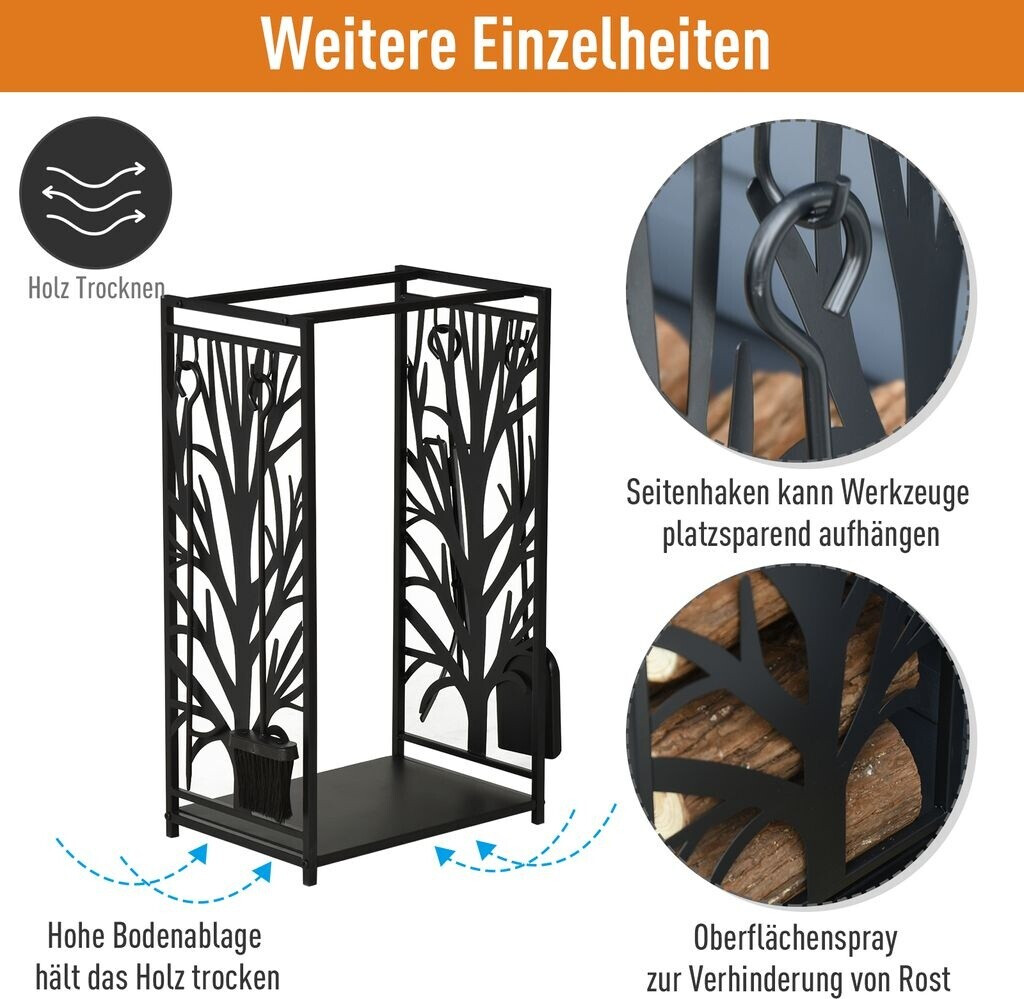 Weitere Einzelheiten

Holz Trocknen

Seitenhaken kann Werkzeuge platzsparend aufhängen

Hohe Bodenablage hält das Holz trocken

Oberflächenspray zur Verhinderung von Rost