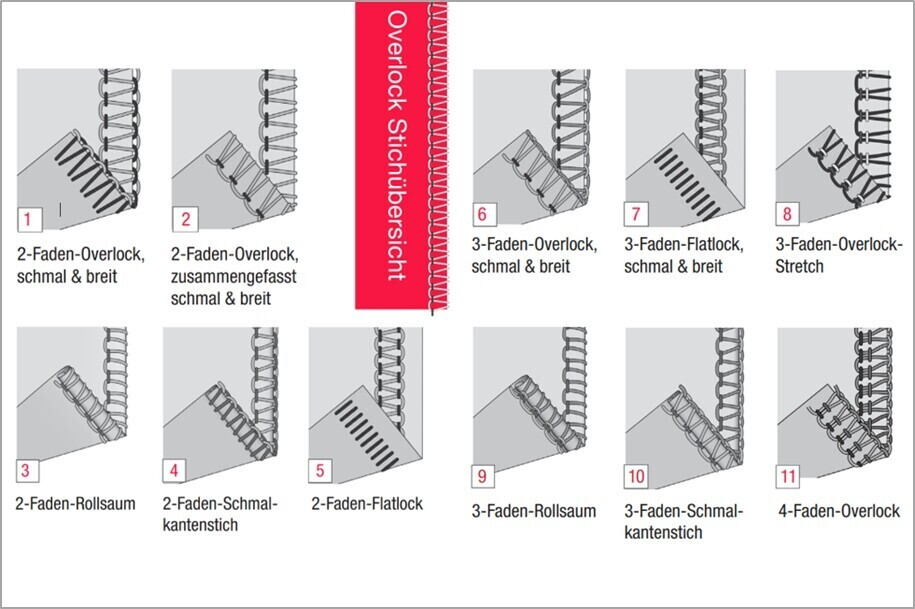 Overlock Stichübersicht

1
2-Faden-Overlock, schmal & breit

2
2-Faden-Overlock, zusammengefasst schmal & breit

6
3-Faden-Overlock, schmal & breit

7
3-Faden-Flatlock, schmal & breit

8
3-Faden-Overlock-Stretch

3
2-Faden-Rollsaum

4
2-Faden-Schmalkantenstich

5
2-Faden-Flatlock

9
3-Faden-Rollsaum

10
3-Faden-Schmalkantenstich

11
4-Faden-Overlock