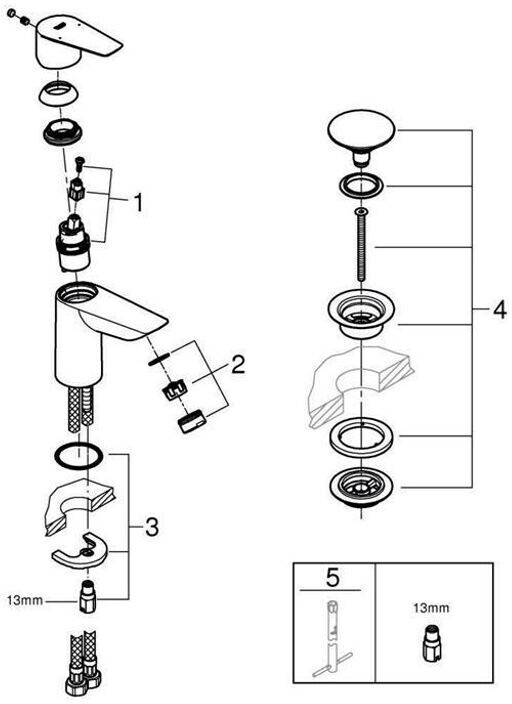 1

2

3

13mm

4

5

13mm