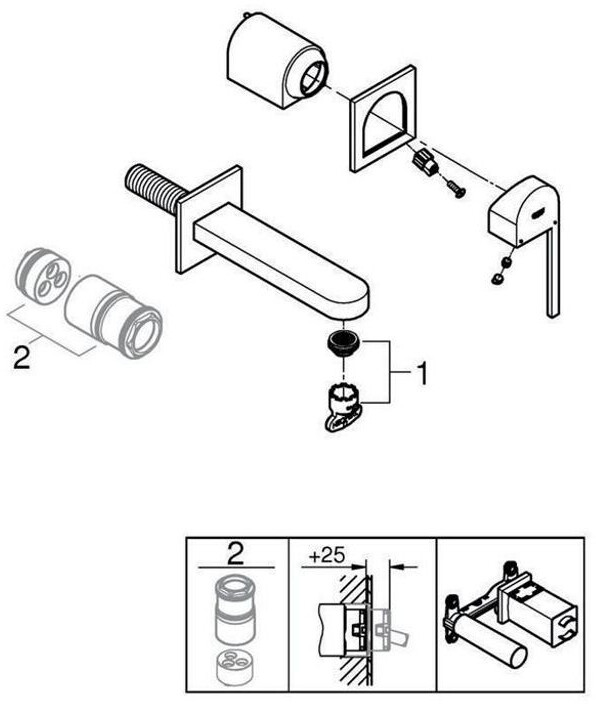 2

1

2

+25