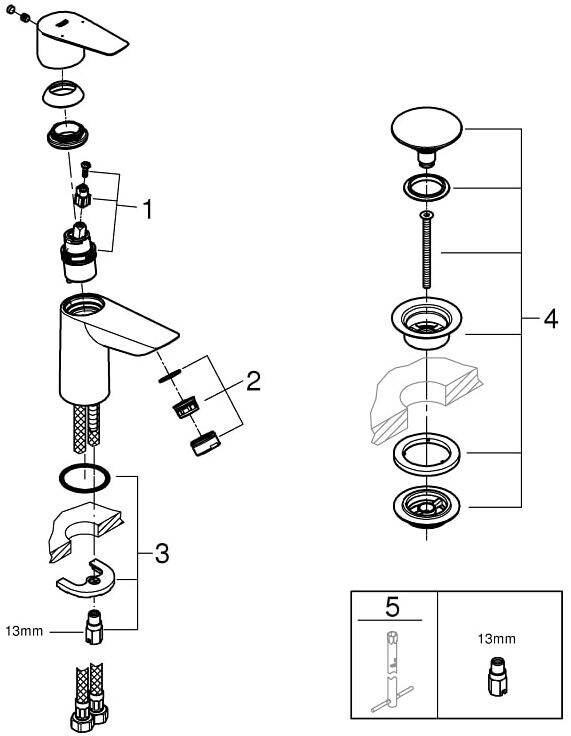 1

2

3

13mm

4

5

13mm