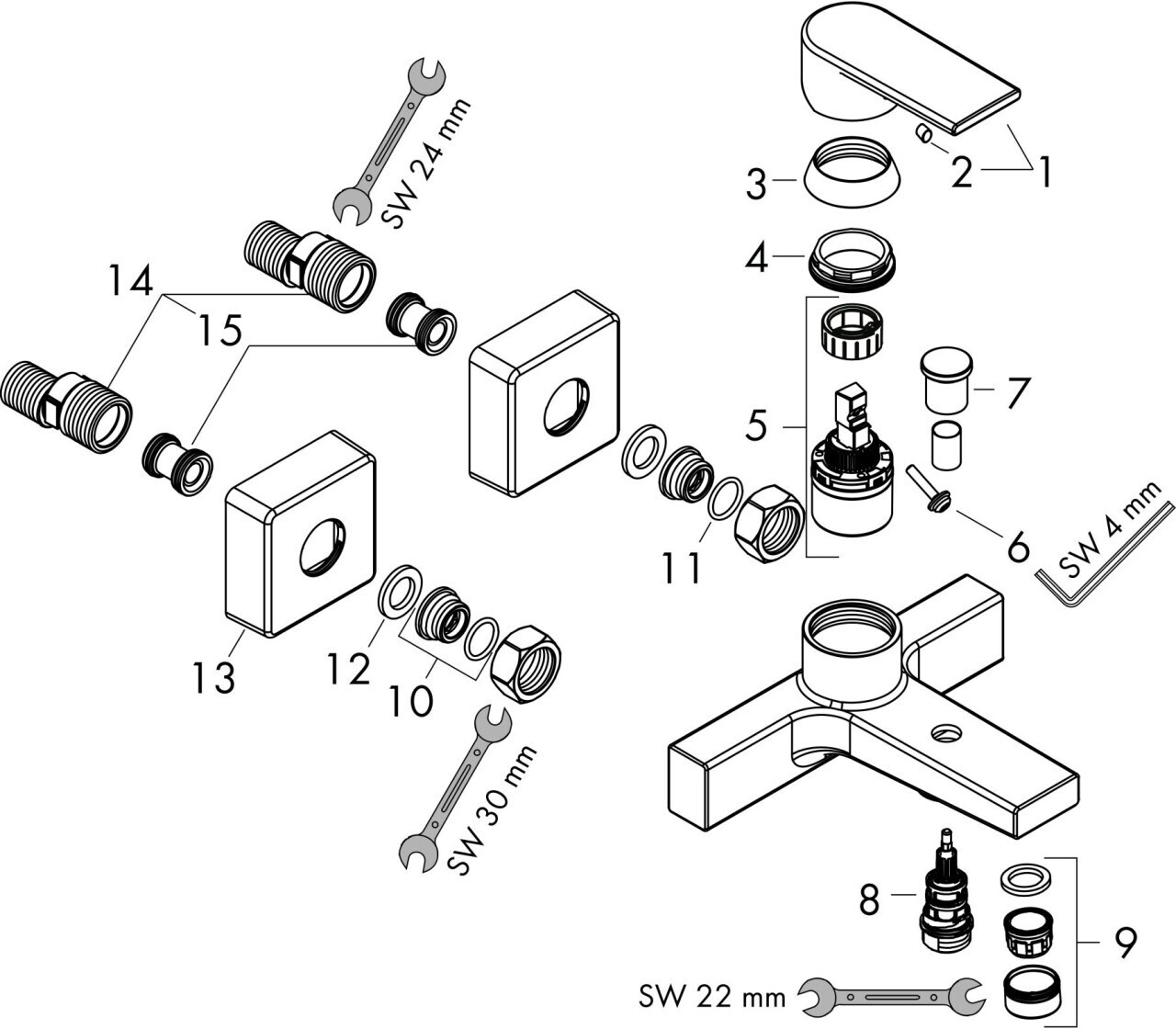 SW 24 mm

1
2
3
4
14
15
5
7
6
SW 4 mm
11
13
12
10
SW 30 mm
8
9
SW 22 mm