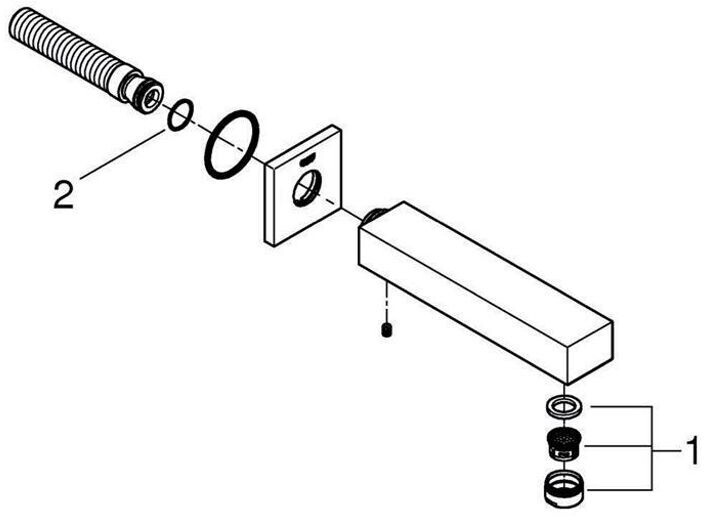 2

1