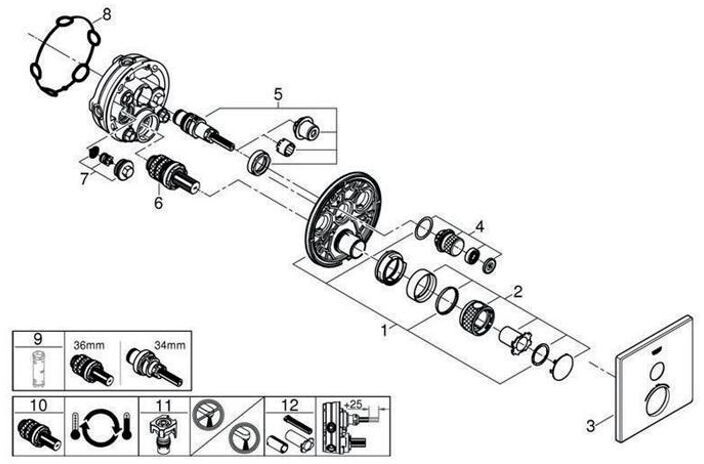 8
5
7
6
4
2
1
3
9
36mm
34mm
10
11
12
+25