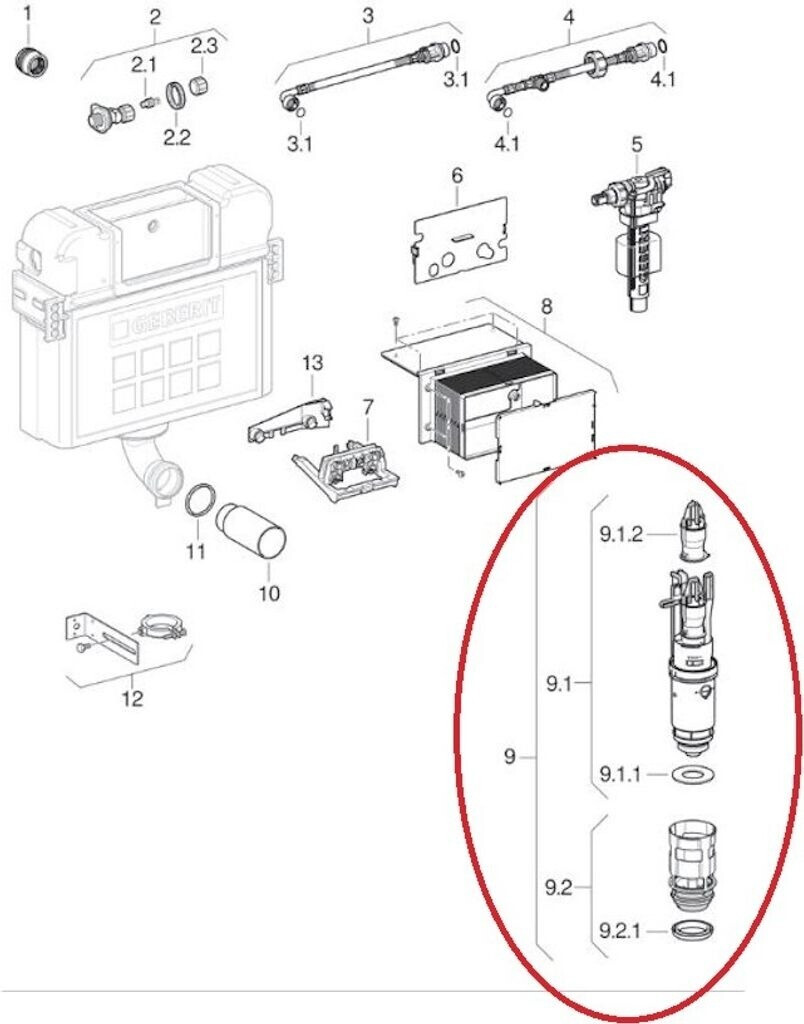 1
2
2.1
2.3
2.2
3
3.1
3.1
4
4.1
4.1
5
6
GEBERIT
8
13
7
11
10
12
9.1.2
9.1
9
9.1.1
9.2
9.2.1