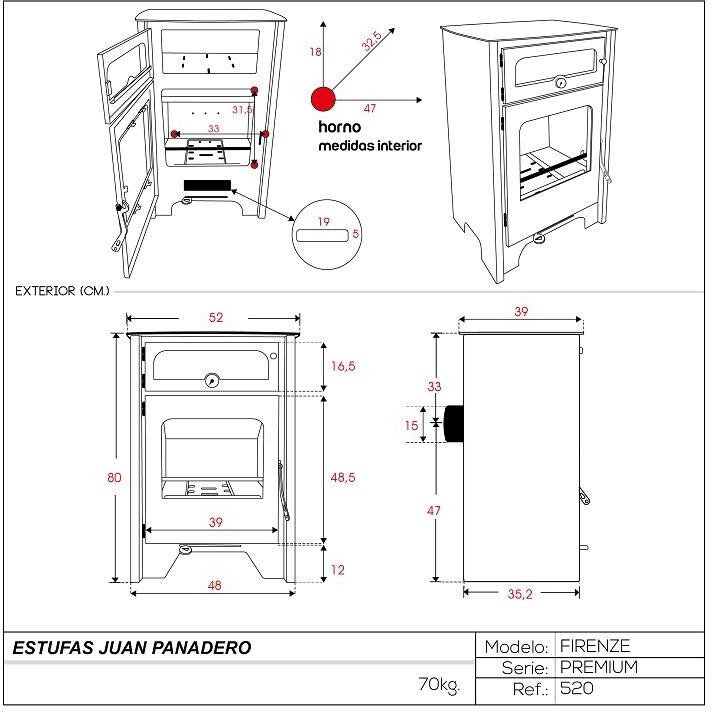 31,5
33

18
32,5
47
horno
medidas interior

19
5

EXTERIOR (CM.)

52
16,5
80
48,5
39
12
48

39
33
15
47
35,2

ESTUFAS JUAN PANADERO

70kg.

| Modelo: | FIRENZE |
|---|---|
| Serie: | PREMIUM |
| Ref.: | 520 |