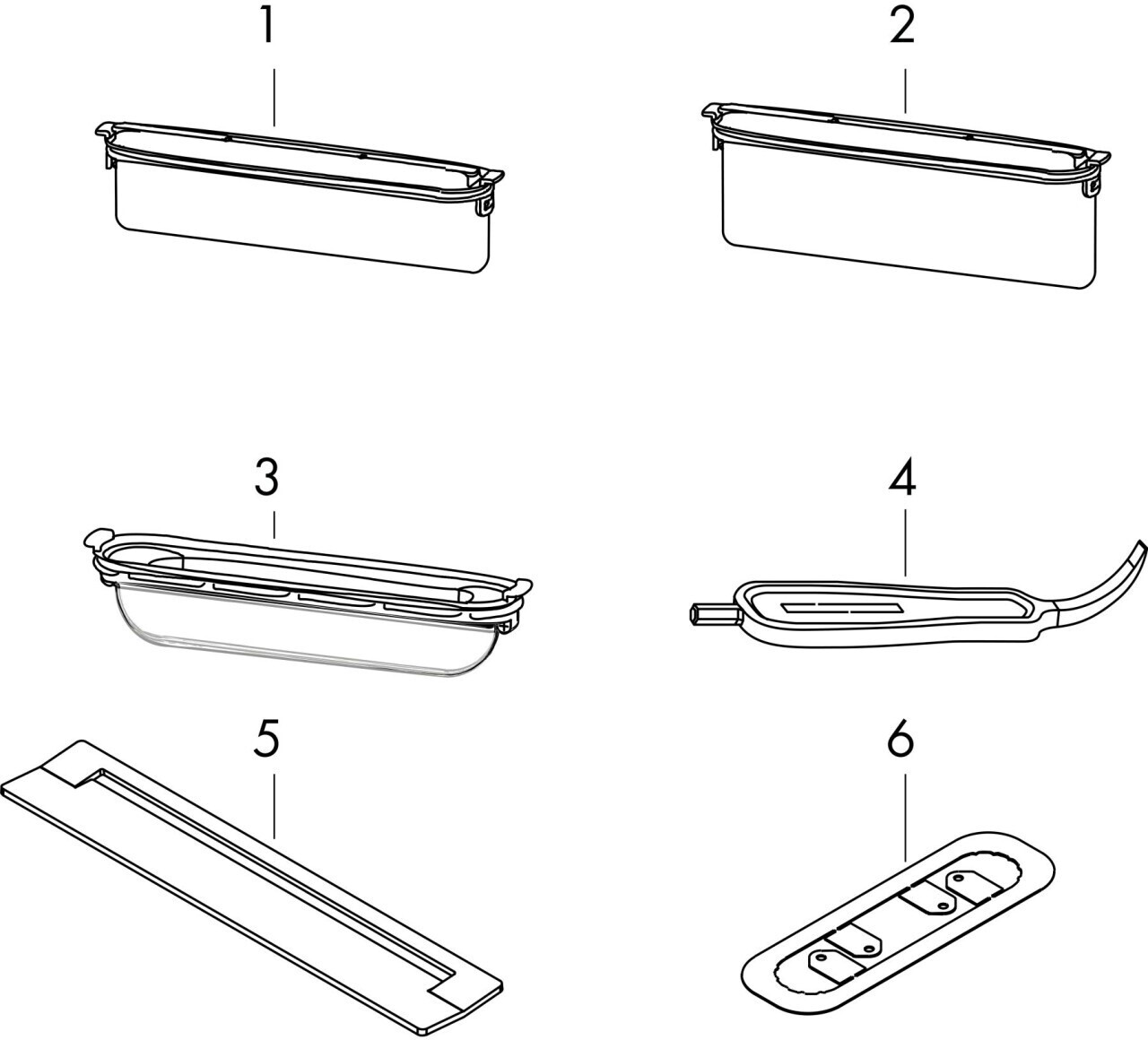 1
2
3
4
5
6