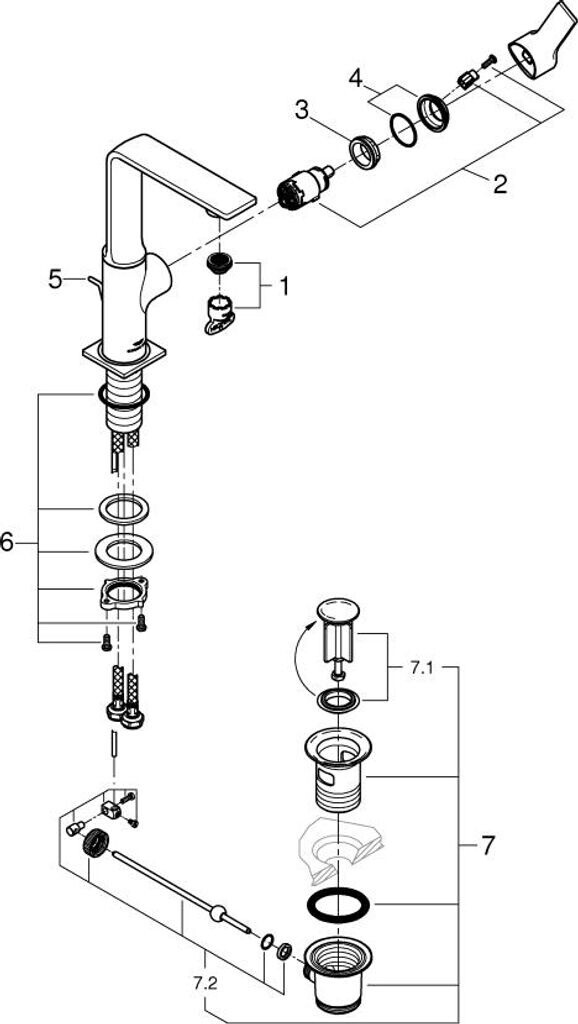 4
3
2
5
1
6
7.1
7
7.2