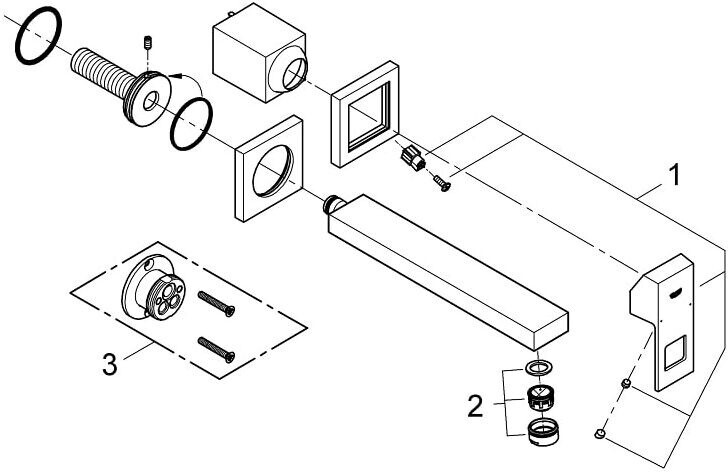 1

3

2