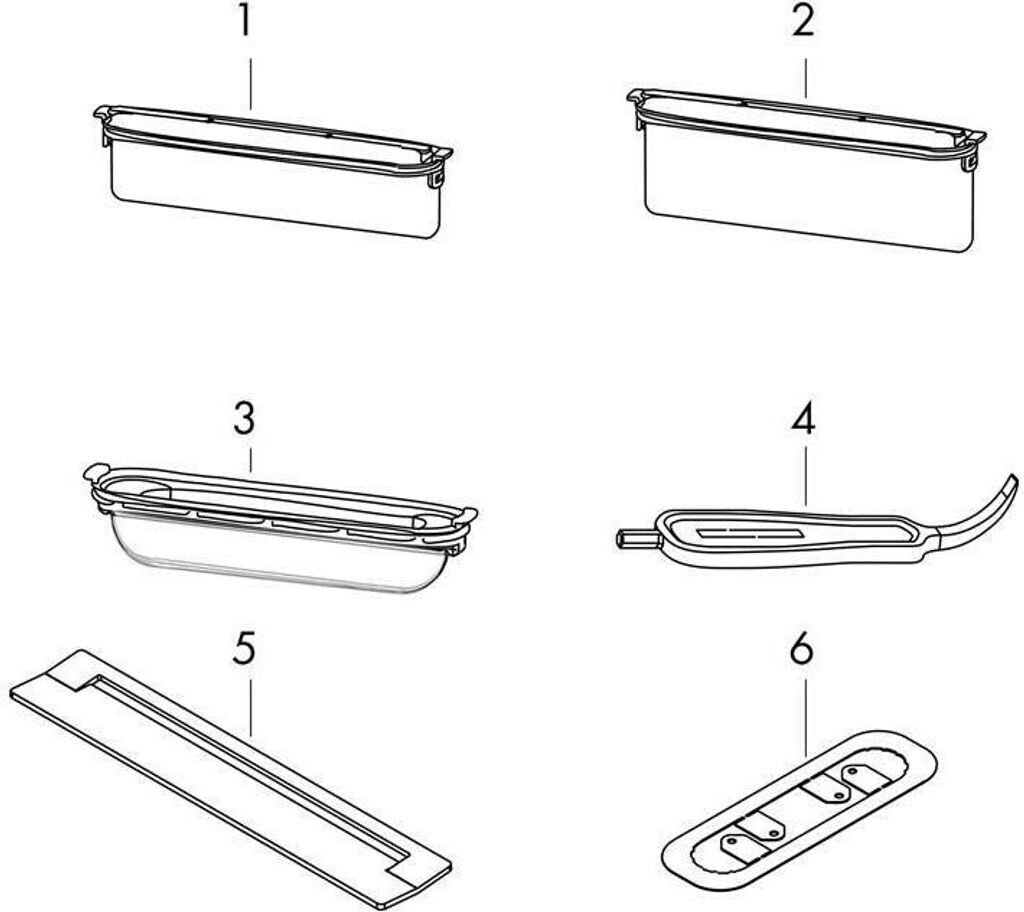 1

2

3

4

5

6