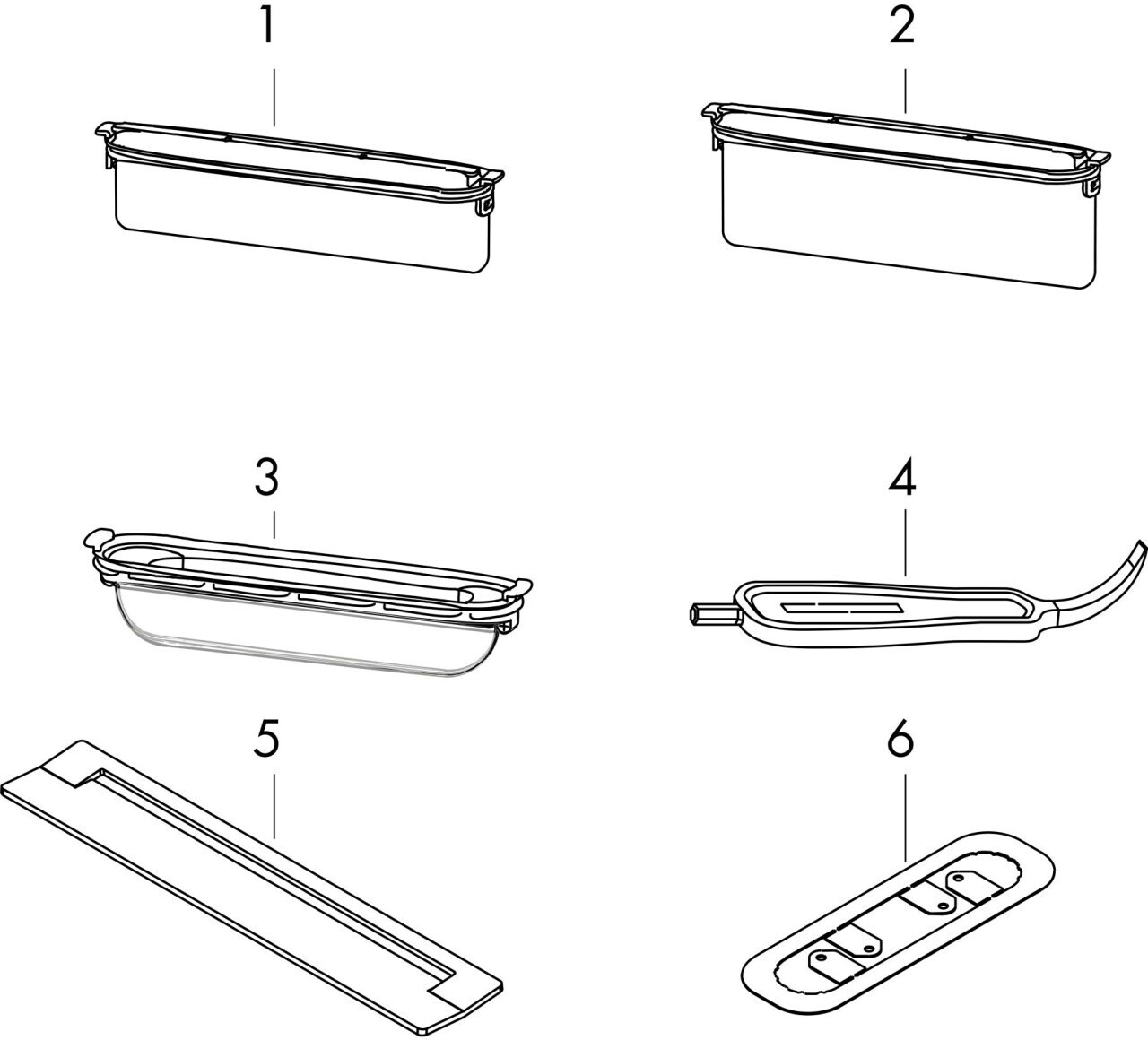 1

2

3

4

5

6