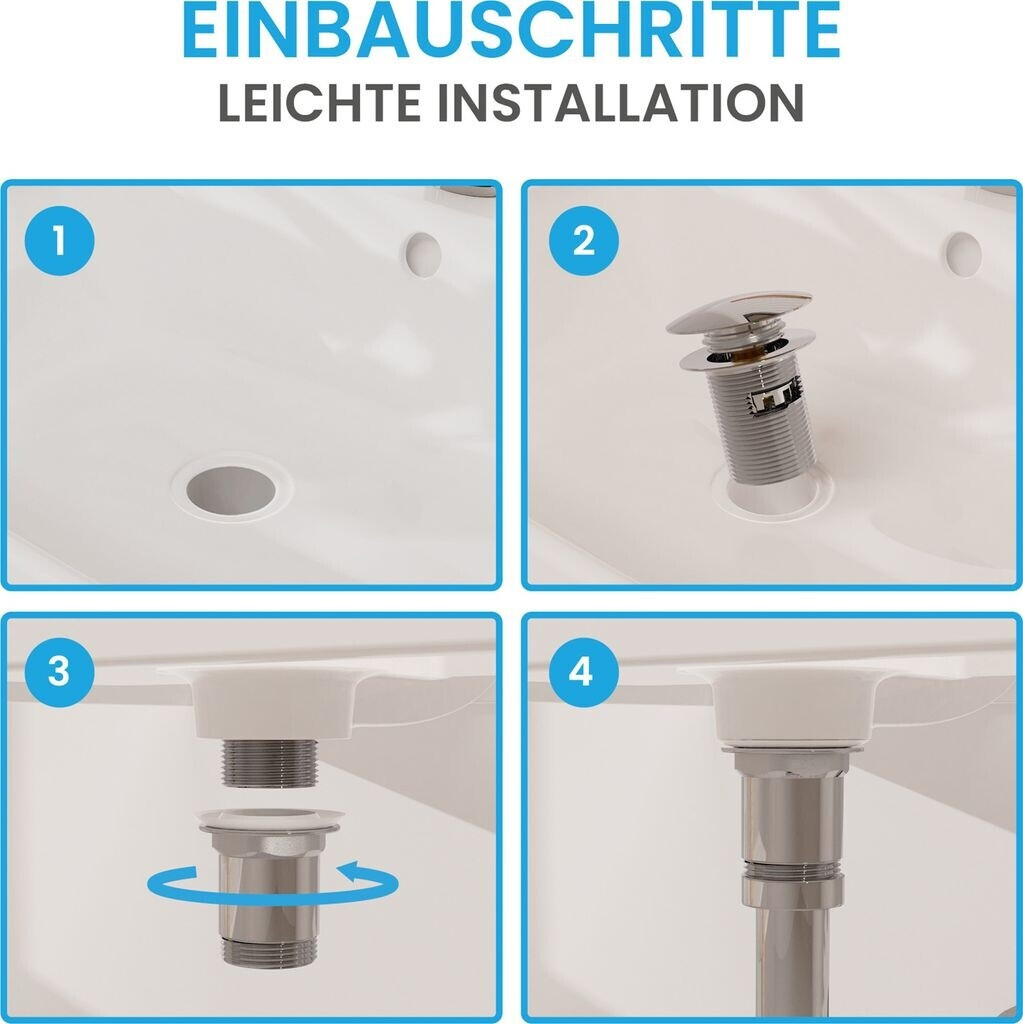 EINBAUSCHRITTE
LEICHTE INSTALLATION

1

2

3

4