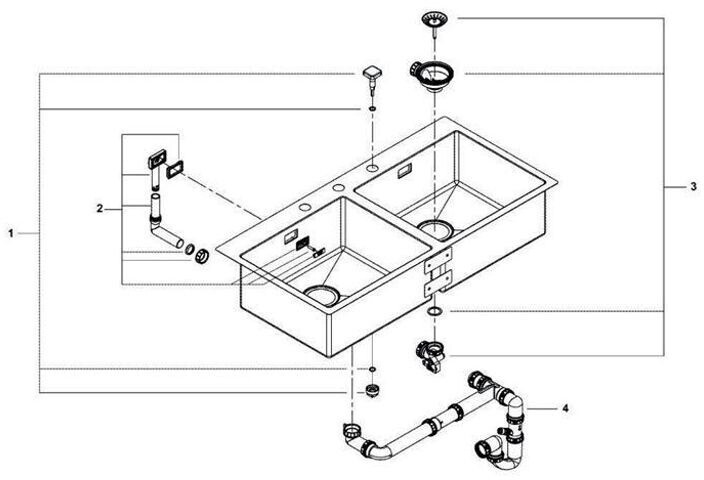 1
2
3
4