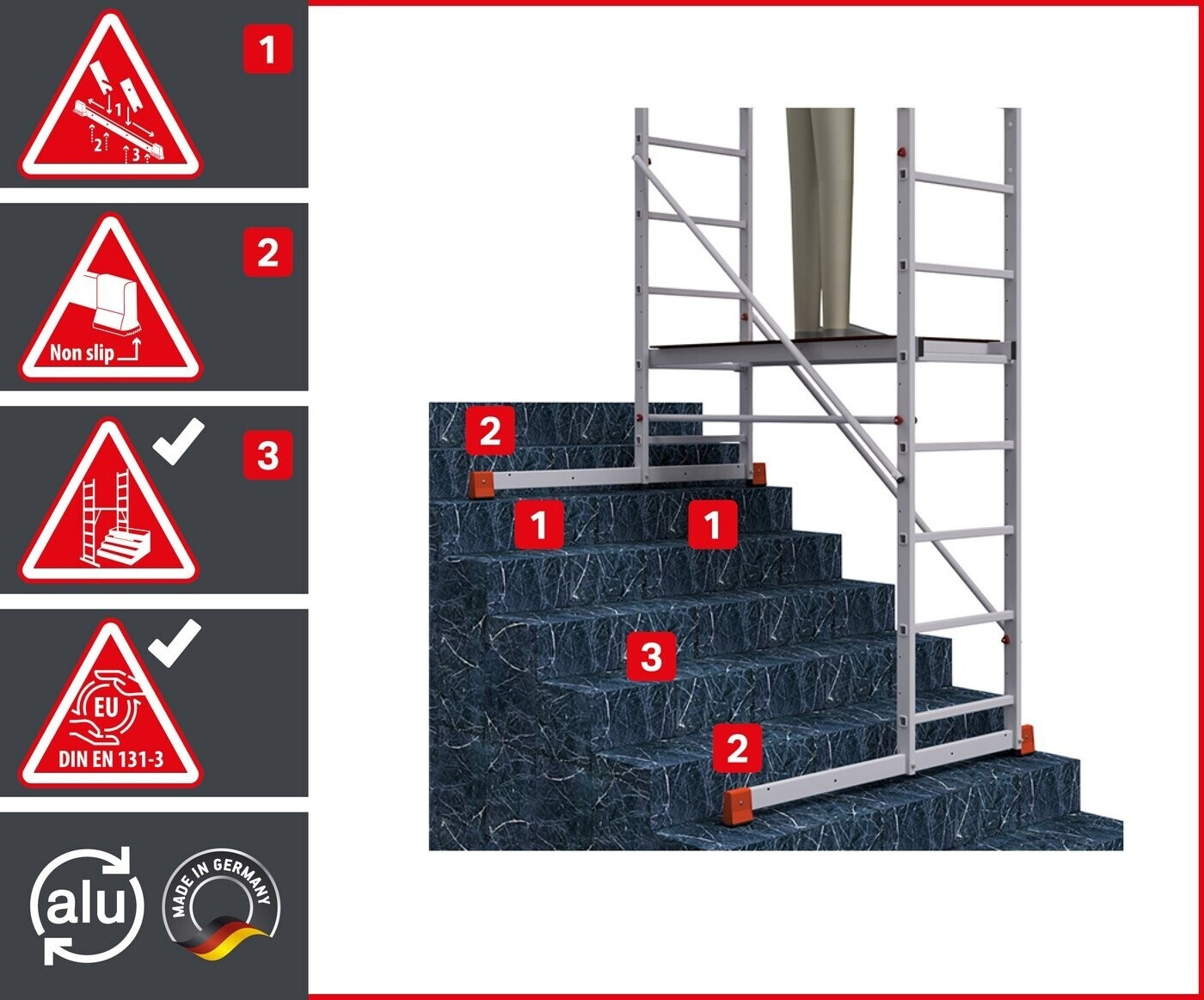 1

1
2
3

2

Non slip

3

EU
DIN EN 131-3

alu

MADE IN GERMANY

2

1
1

3

2