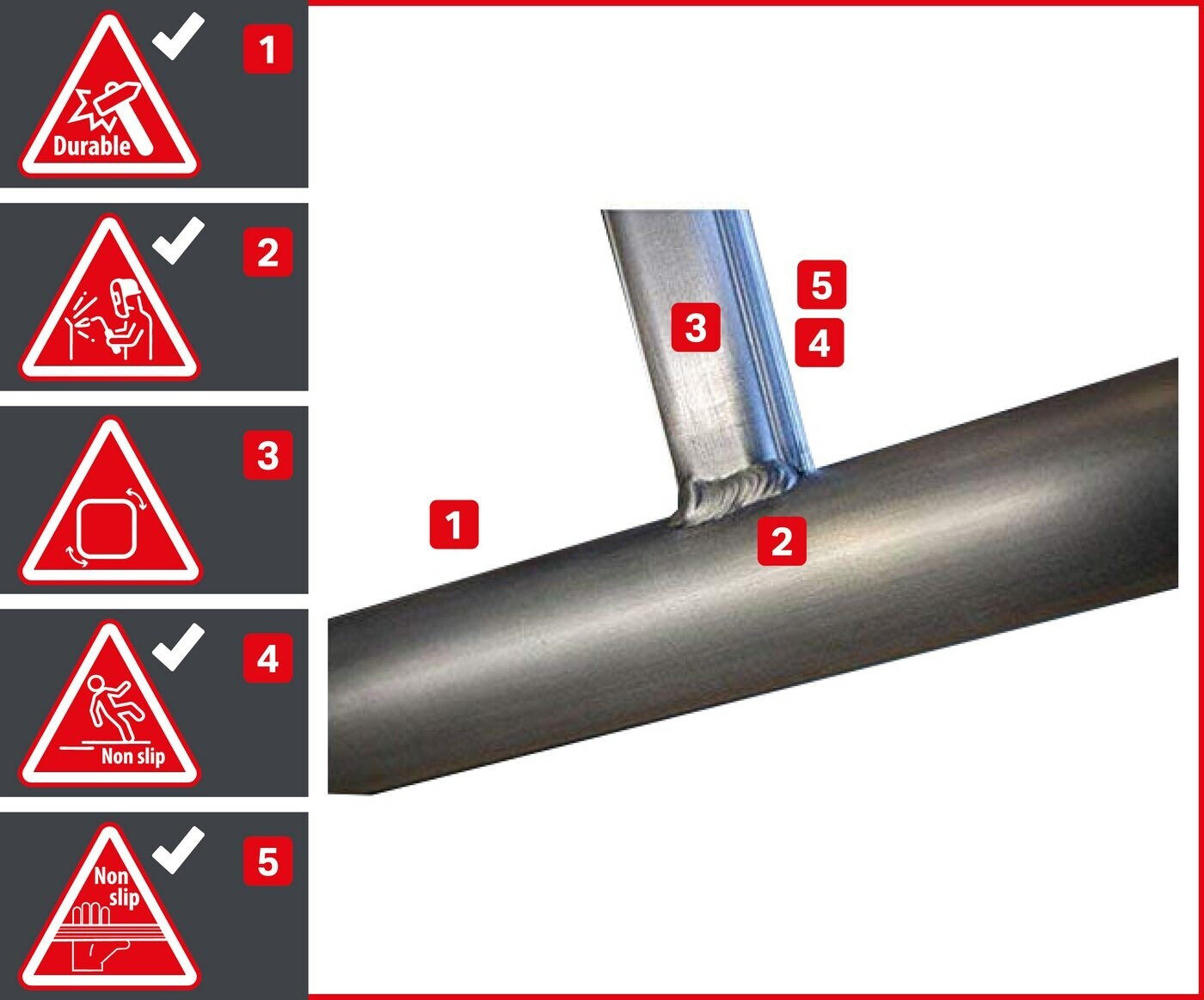 Durable
1

2

3

Non slip
4

Non slip
5

5
3
4
1
2