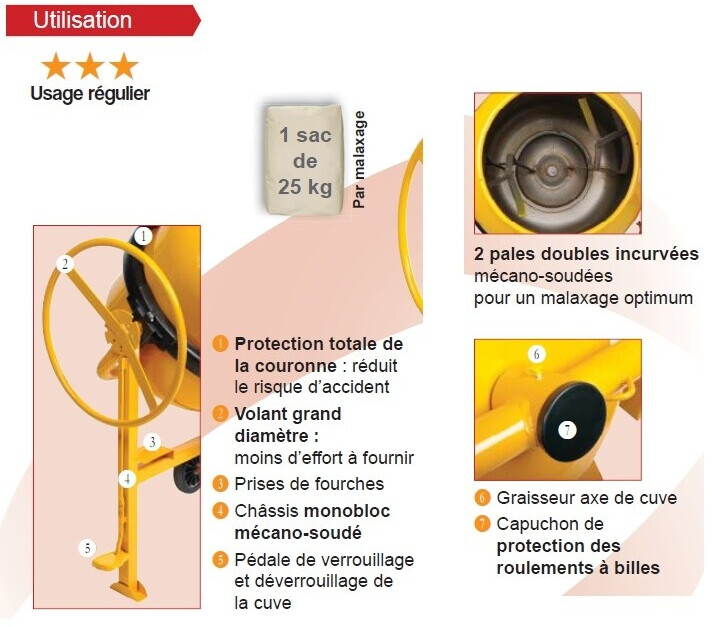 Utilisation

Usage régulier

1 sac de 25 kg

Par malaxage

1
2
3
4
5

1 **Protection totale de la couronne** : réduit le risque d'accident

2 **Volant grand diamètre :** moins d'effort à fournir

3 Prises de fourches

4 Châssis **monobloc mécano-soudé**

5 Pédale de verrouillage et déverrouillage de la cuve

**2 pales doubles incurvées** mécano-soudées pour un malaxage optimum

6
7

6 Graisseur axe de cuve

7 Capuchon de **protection des roulements à billes**