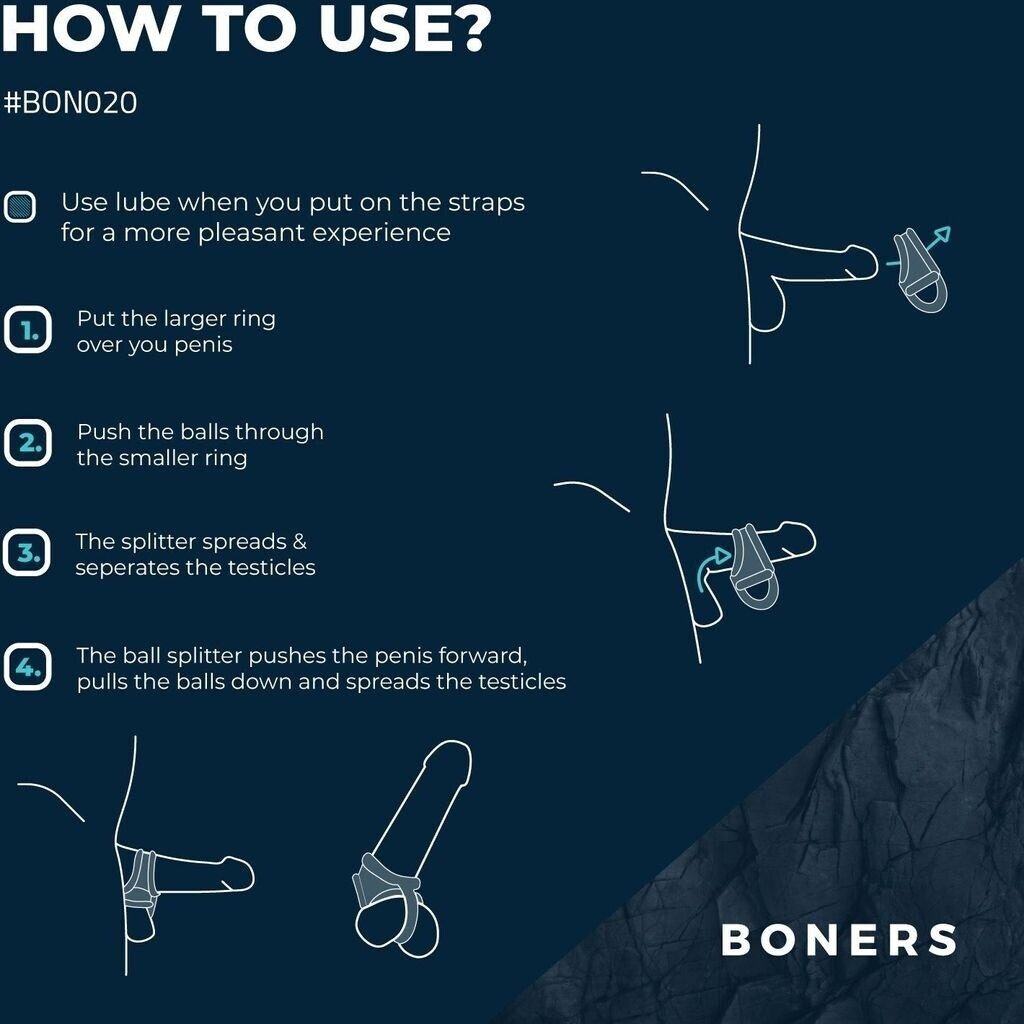 HOW TO USE?

#BON020

Use lube when you put on the straps for a more pleasant experience

1. Put the larger ring over you penis

2. Push the balls through the smaller ring

3. The splitter spreads & seperates the testicles

4. The ball splitter pushes the penis forward, pulls the balls down and spreads the testicles

BONERS