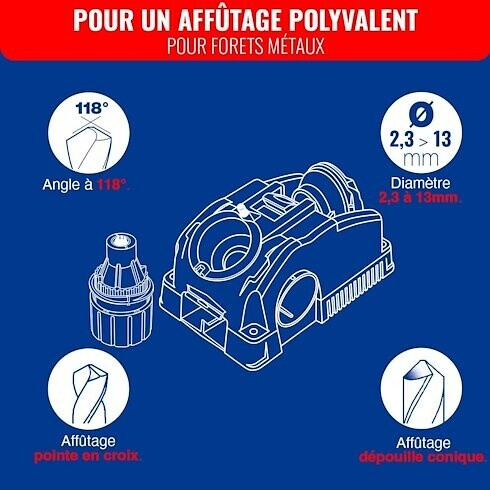 POUR UN AFFÛTAGE POLYVALENT
POUR FORETS MÉTAUX

118°

Angle à 118°.

Ø
2,3 > 13
mm

Diamètre
2,3 à 13mm.

Affûtage
pointe en croix.

Affûtage
dépouille conique.