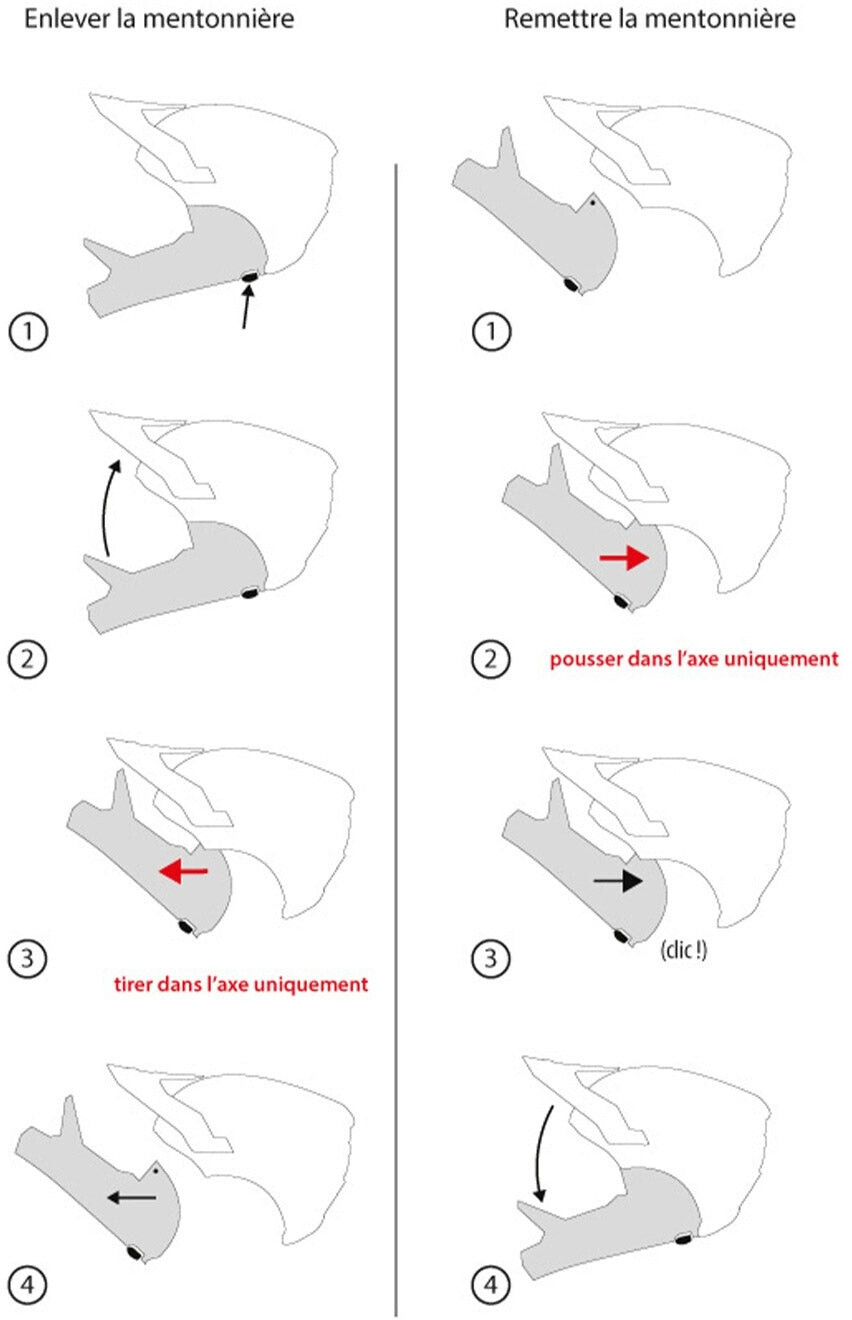 Enlever la mentonnière

1

2

3

tirer dans l'axe uniquement

4

Remettre la mentonnière

1

2

pousser dans l'axe uniquement

3

(clic !)

4