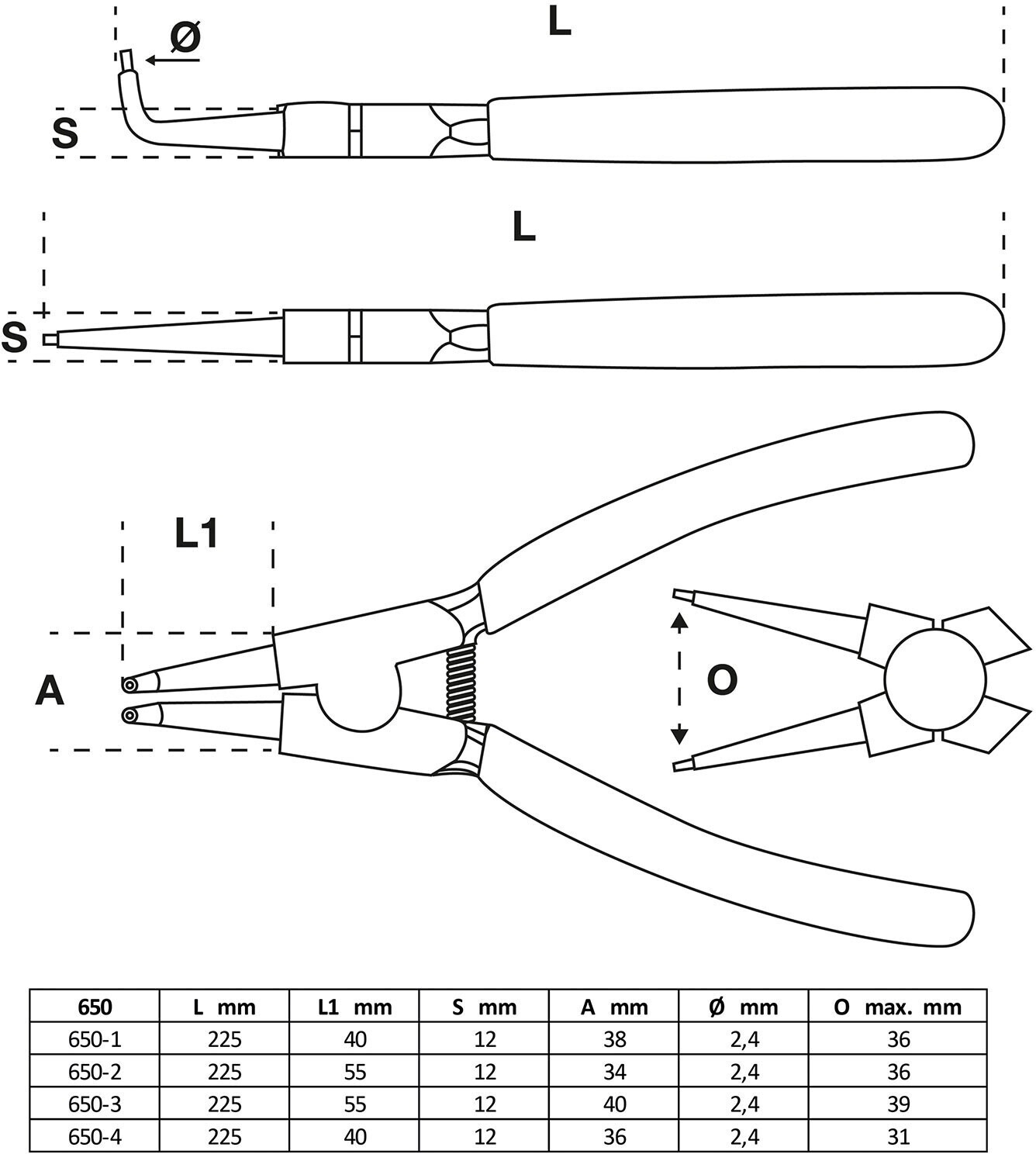 Ø

L

S

L

S

L1

A

O

| 650 | L mm | L1 mm | S mm | A mm | Ø mm | O max. mm |
|---|---|---|---|---|---|---|
| 650-1 | 225 | 40 | 12 | 38 | 2,4 | 36 |
| 650-2 | 225 | 55 | 12 | 34 | 2,4 | 36 |
| 650-3 | 225 | 55 | 12 | 40 | 2,4 | 39 |
| 650-4 | 225 | 40 | 12 | 36 | 2,4 | 31 |